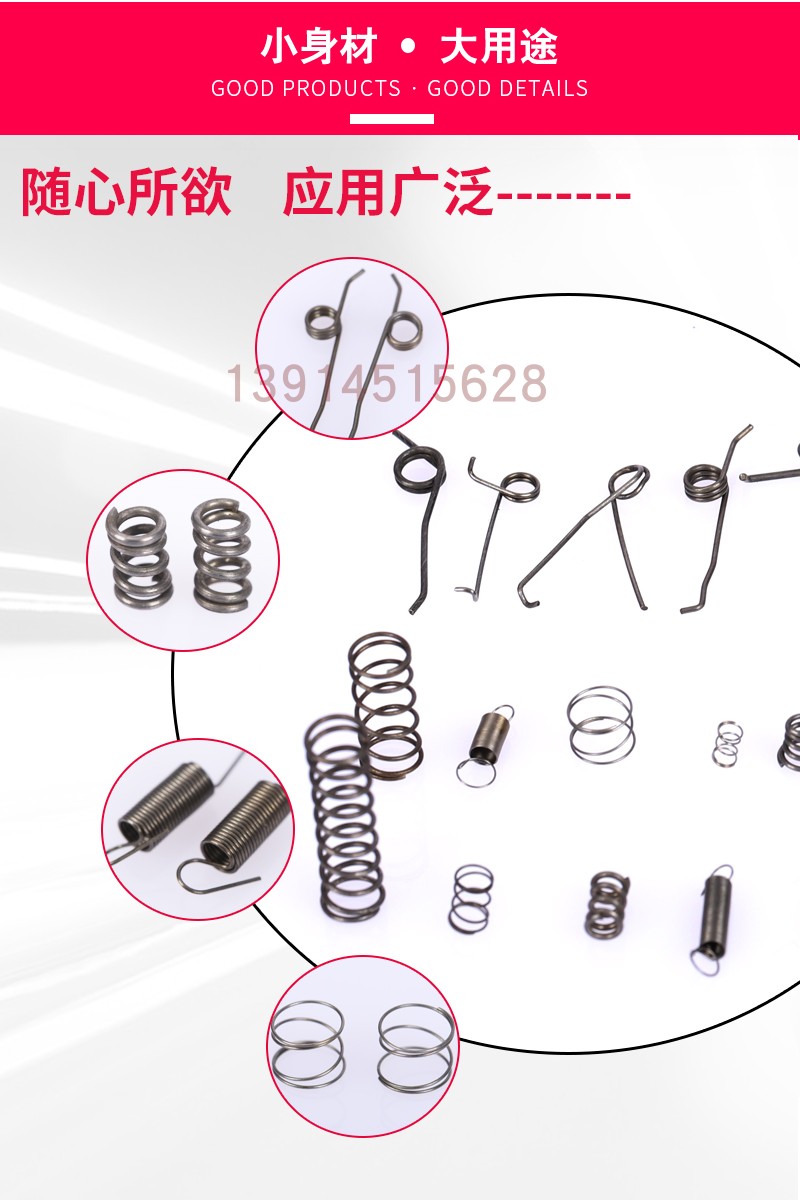 小身材 • 大用途
GOOD PRODUCTS · GOOD DETAILS

随心所欲 应用广泛-------

13914515628