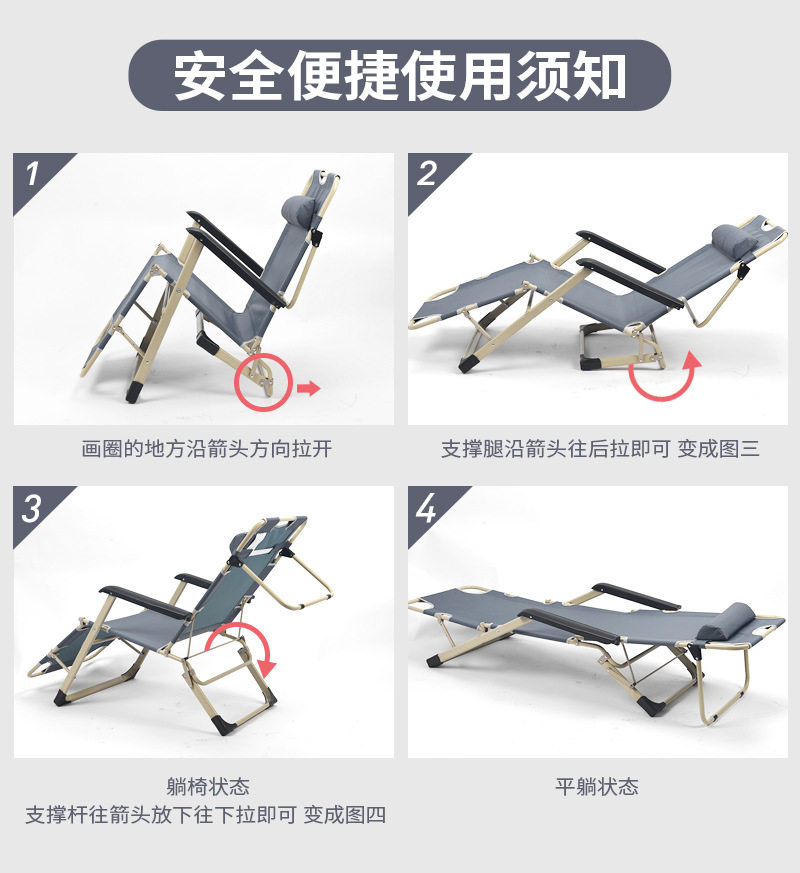 安全便捷使用须知

1

画圈的地方沿箭头方向拉开

2

支撑腿沿箭头往后拉即可 变成图三

3

躺椅状态
支撑杆往箭头放下往下拉即可 变成图四

4

平躺状态