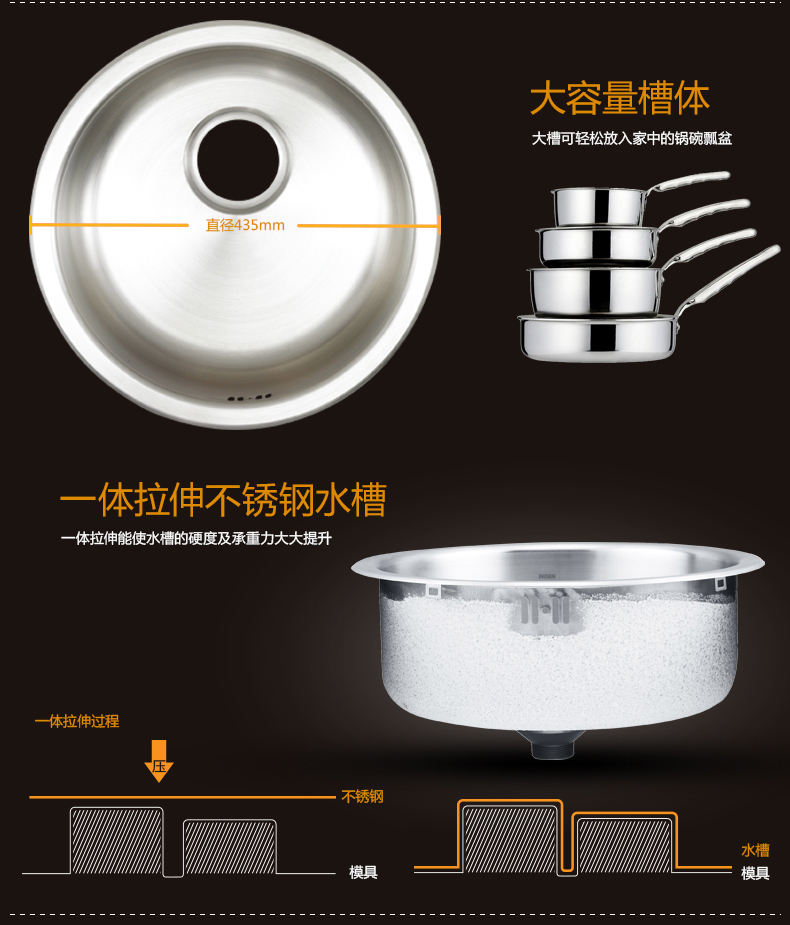 直径435mm

大容量槽体

大槽可轻松放入家中的锅碗瓢盆

一体拉伸不锈钢水槽

一体拉伸能使水槽的硬度及承重力大大提升

一体拉伸过程

压

不锈钢

模具

水槽

模具