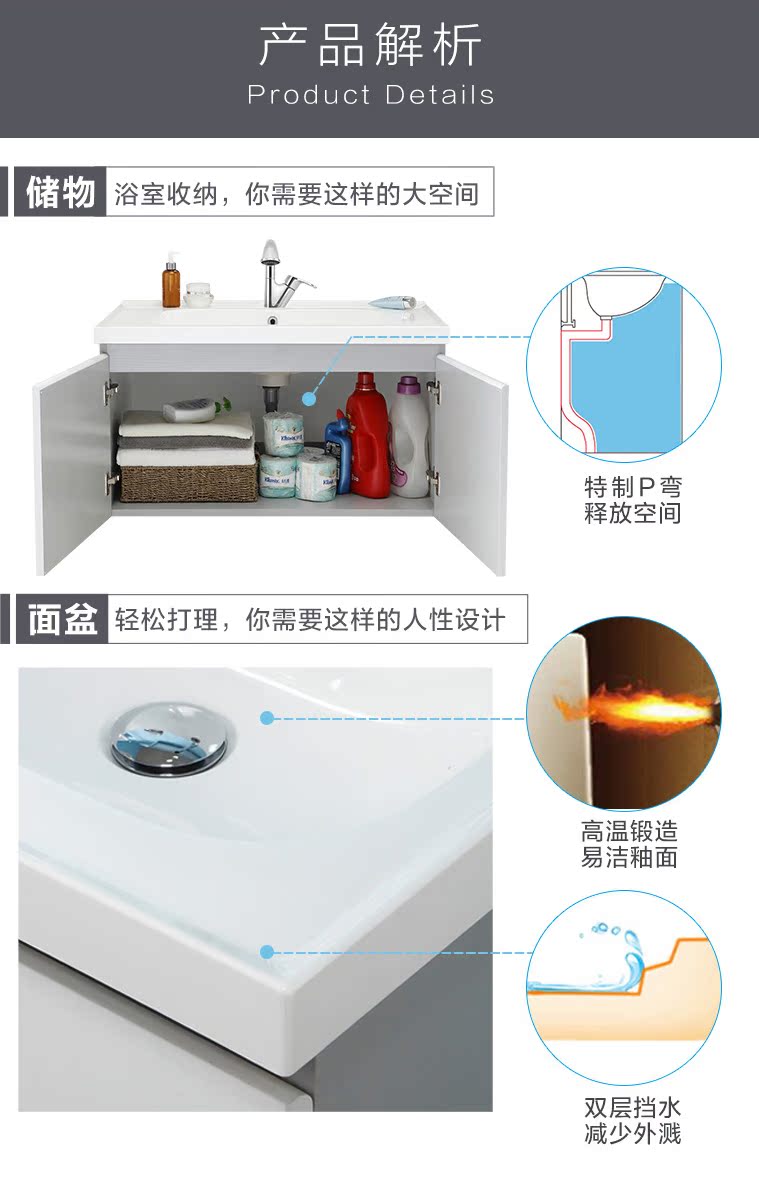 产品解析
Product Details

储物 浴室收纳，你需要这样的大空间

特制P弯
释放空间

面盆 轻松打理，你需要这样的人性设计

高温锻造
易洁釉面

双层挡水
减少外溅