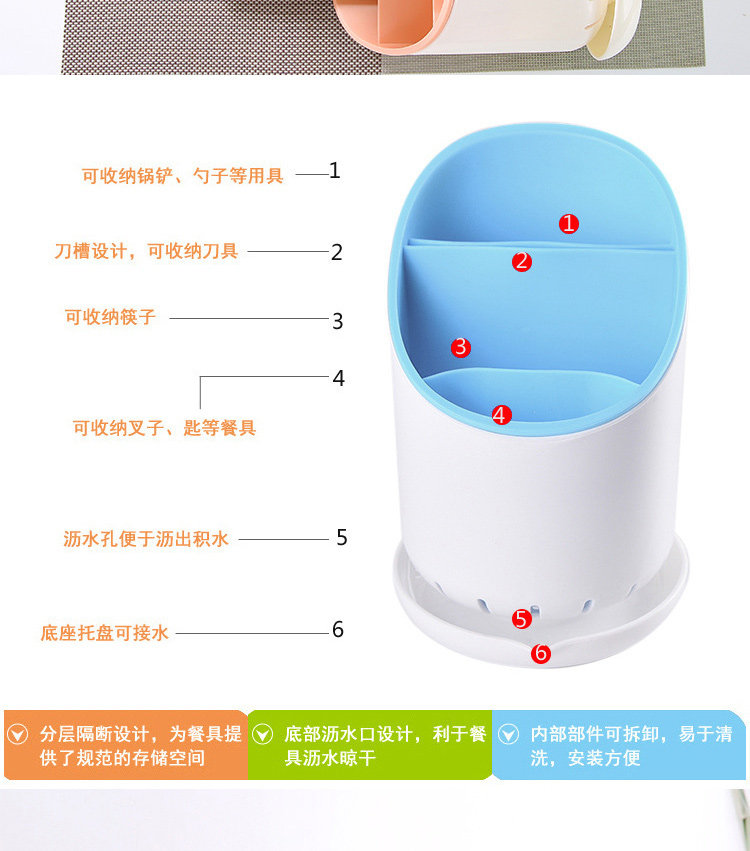 可收纳锅铲、勺子等用具 1

刀槽设计，可收纳刀具 2

可收纳筷子 3

4

可收纳叉子、匙等餐具

沥水孔便于沥出积水 5

底座托盘可接水 6

1
2
3
4
5
6

分层隔断设计，为餐具提供了规范的存储空间

底部沥水口设计，利于餐具沥水晾干

内部部件可拆卸，易于清洗，安装方便