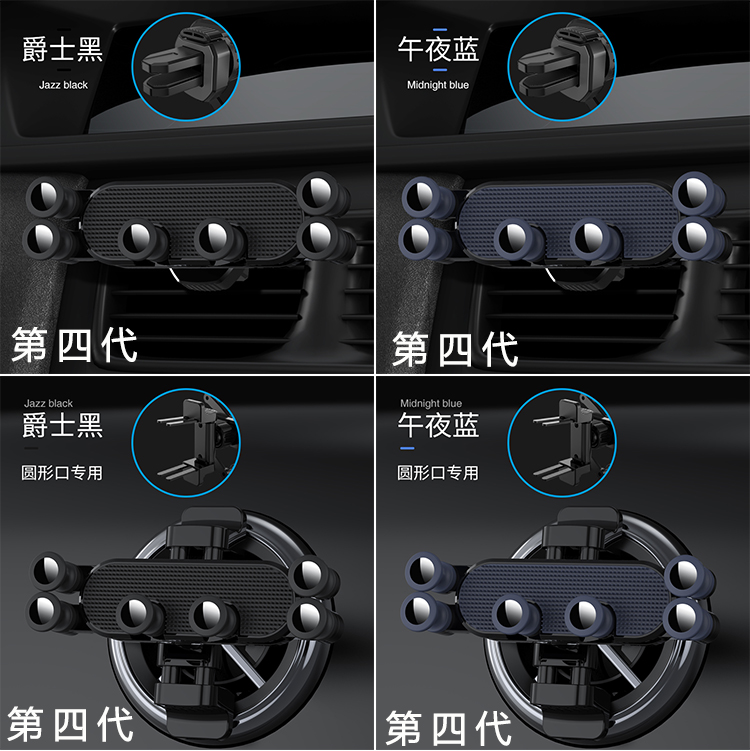 爵士黑

Jazz black

第四代

午夜蓝

Midnight blue

第四代

Jazz black

爵士黑

圆形口专用

第四代

Midnight blue

午夜蓝

圆形口专用

第四代