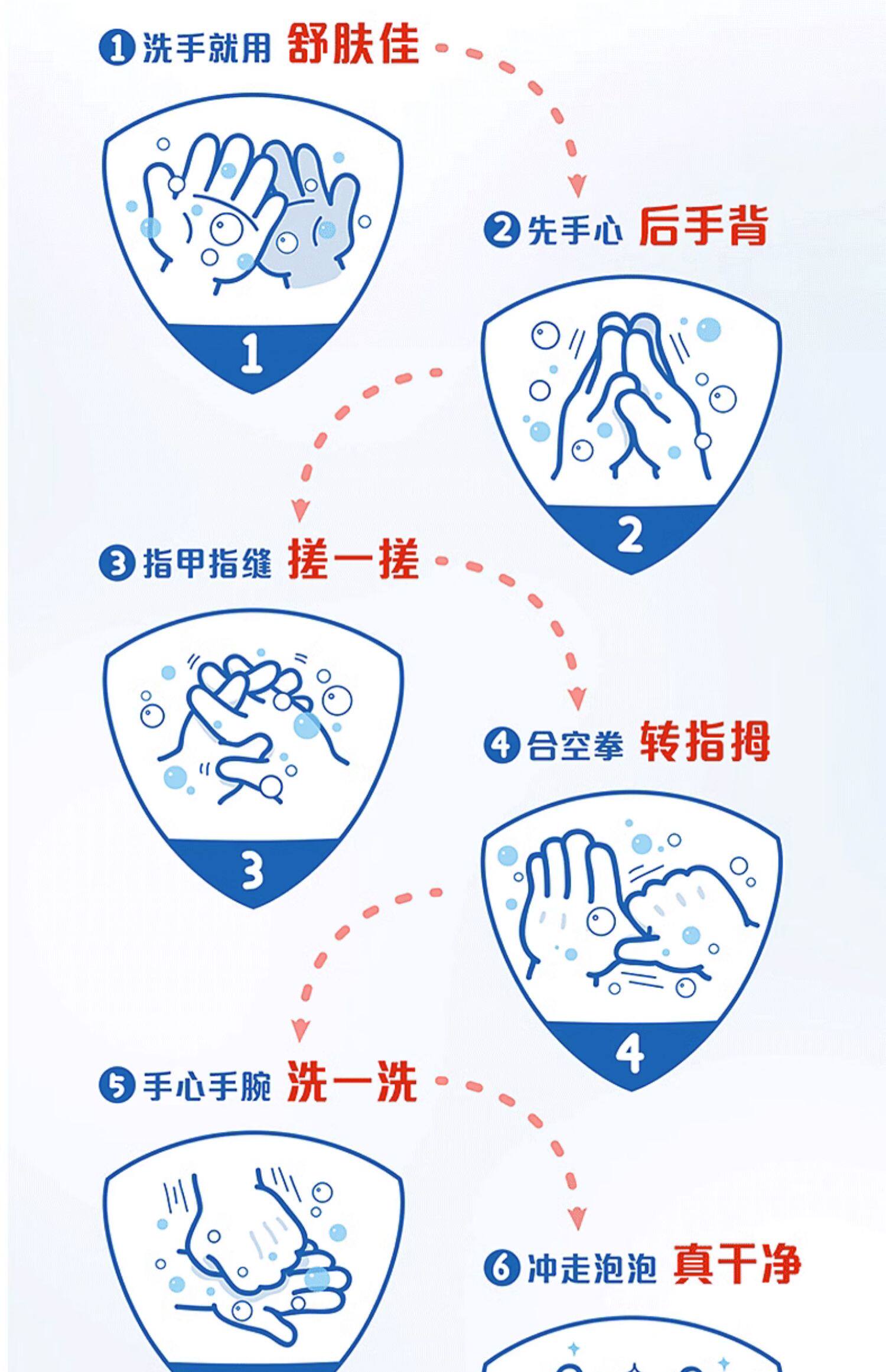 1 洗手就用 舒肤佳

1

2 先手心 后手背

2

3 指甲指缝 搓一搓

3

4 合空拳 转指拇

4

5 手心手腕 洗一洗

6 冲走泡泡 真干净