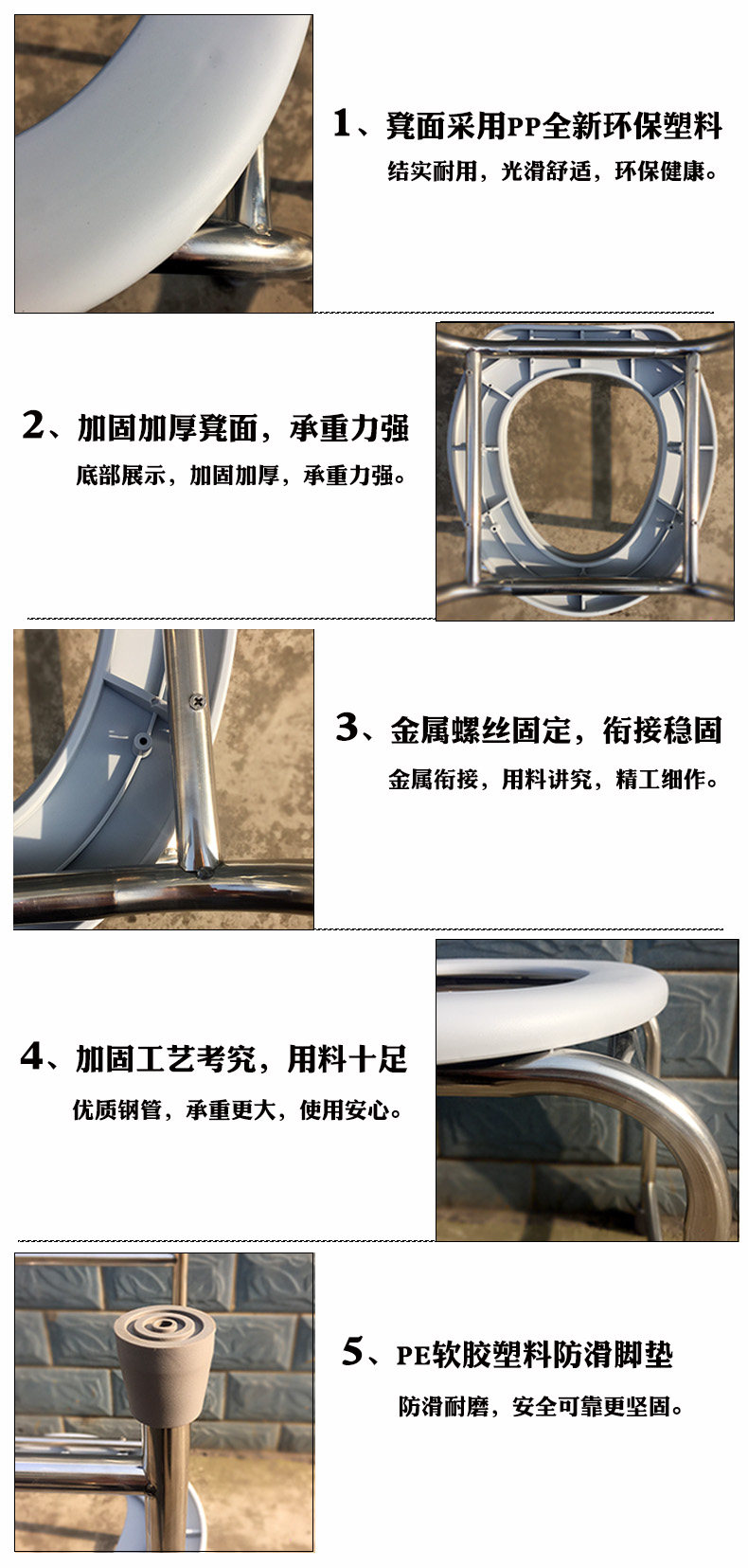 1、凳面采用PP全新环保塑料
结实耐用，光滑舒适，环保健康。

2、加固加厚凳面，承重力强
底部展示，加固加厚，承重力强。

3、金属螺丝固定，衔接稳固
金属衔接，用料讲究，精工细作。

4、加固工艺考究，用料十足
优质钢管，承重更大，使用安心。

5、PE软胶塑料防滑脚垫
防滑耐磨，安全可靠更坚固。