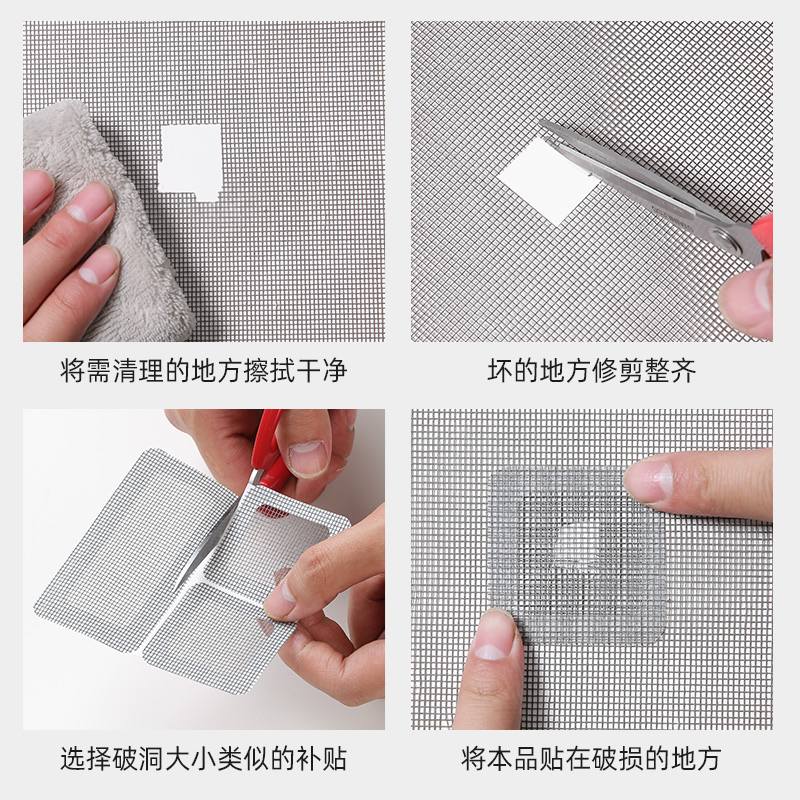 将需清理的地方擦拭干净

坏的地方修剪整齐

选择破洞大小类似的补贴

将本品贴在破损的地方