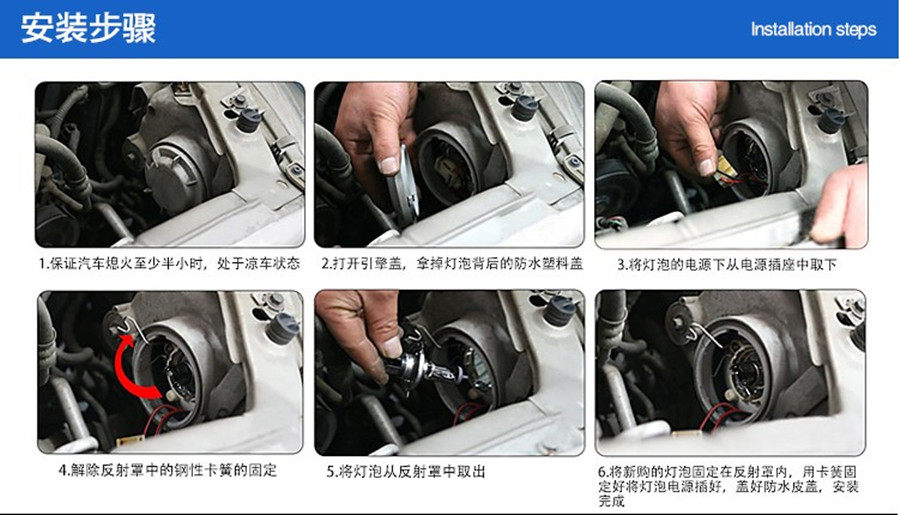 安装步骤

Installation steps

1.保证汽车熄火至少半小时，处于凉车状态

2.打开引擎盖，拿掉灯泡背后的防水塑料盖

3.将灯泡的电源下从电源插座中取下

4.解除反射罩中的钢性卡簧的固定

5.将灯泡从反射罩中取出

6.将新购的灯泡固定在反射罩内，用卡簧固定好将灯泡电源插好，盖好防水皮盖，安装完成