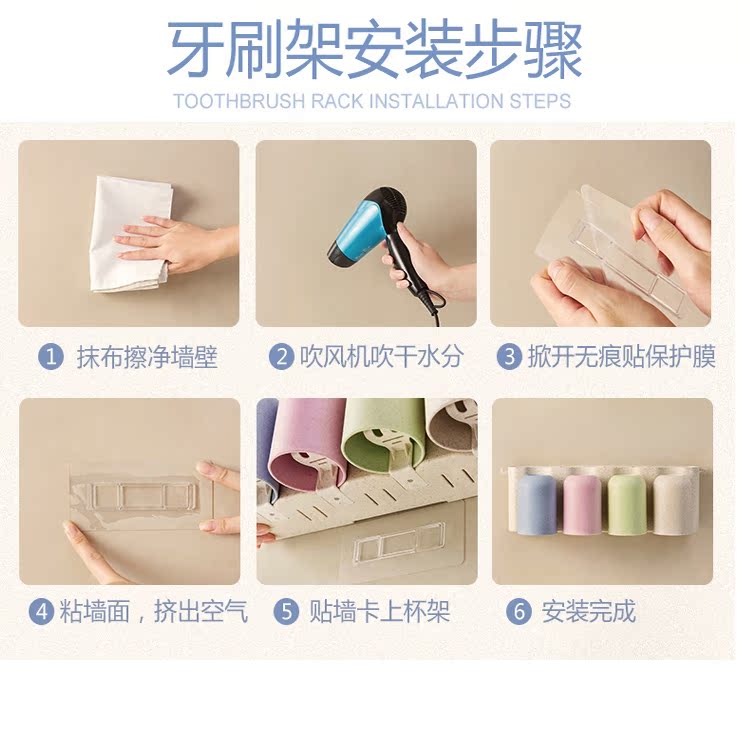 牙刷架安装步骤

TOOTHBRUSH RACK INSTALLATION STEPS

1 抹布擦净墙壁

2 吹风机吹干水分

3 掀开无痕贴保护膜

4 粘墙面，挤出空气

5 贴墙卡上杯架

6 安装完成