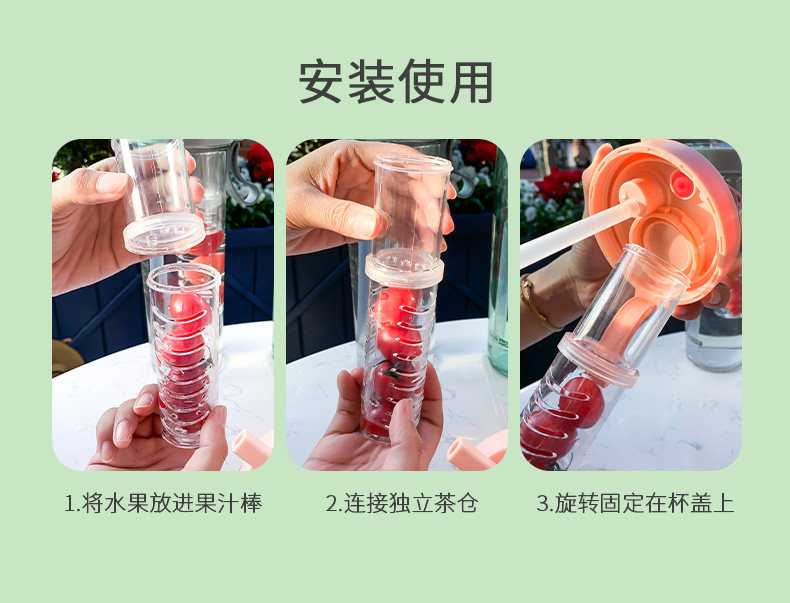 安装使用

1.将水果放进果汁棒

2.连接独立茶仓

3.旋转固定在杯盖上