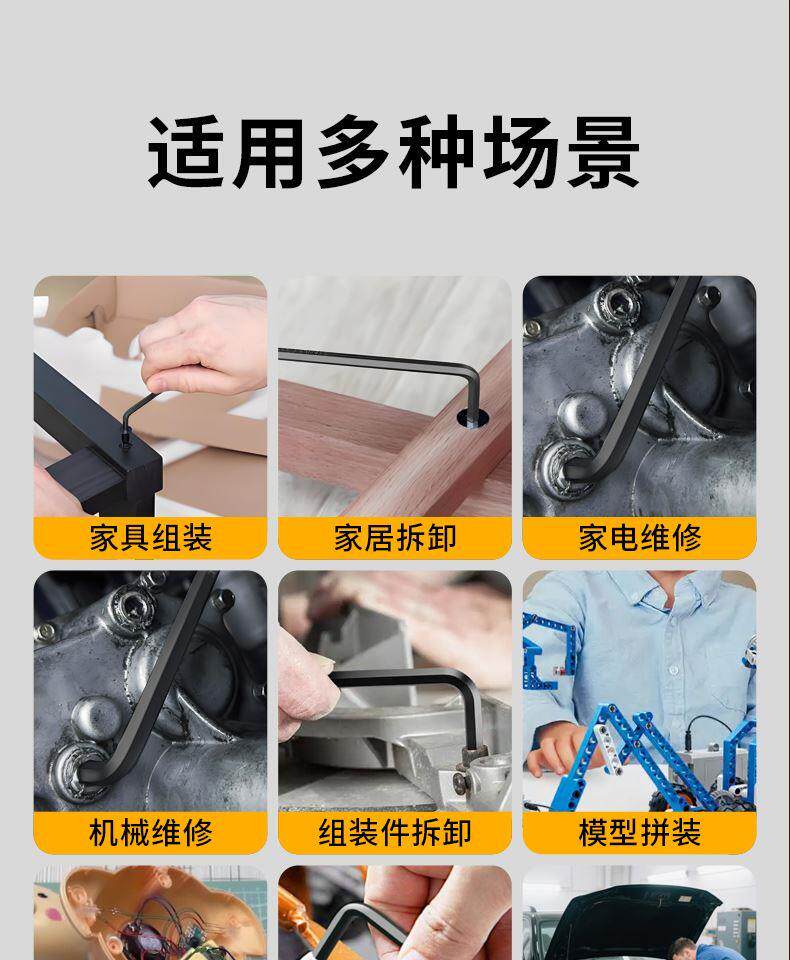 适用多种场景

家具组装

家居拆卸

家电维修

机械维修

组装件拆卸

模型拼装