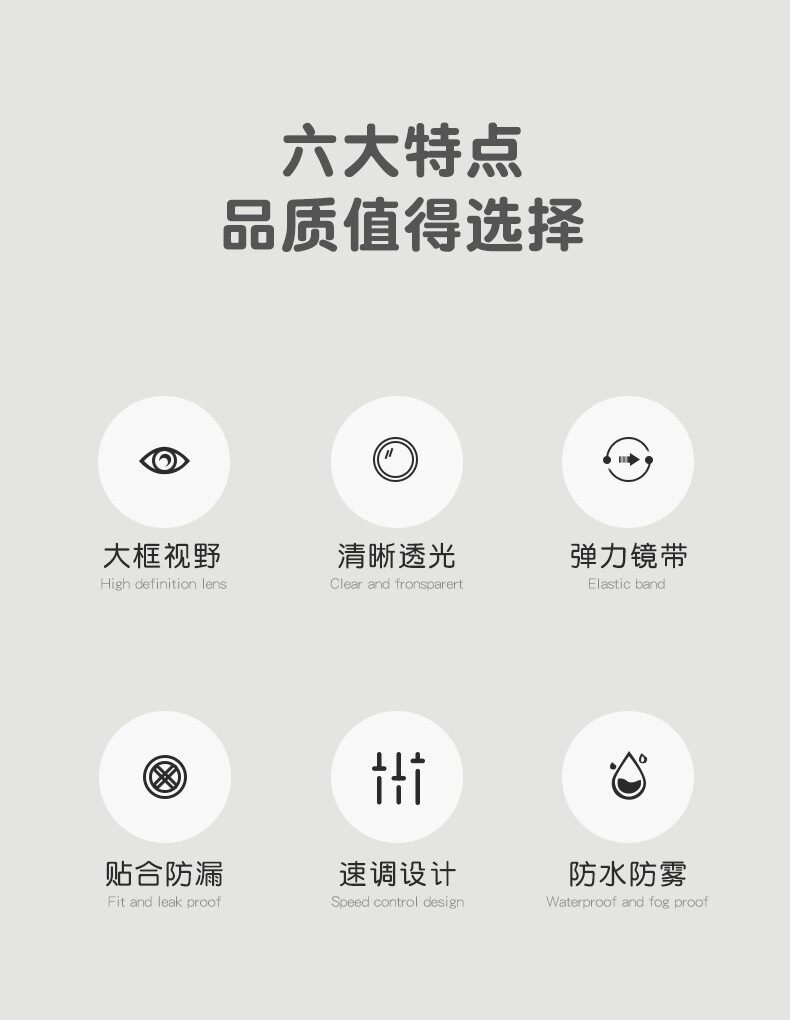 六大特点
品质值得选择

大框视野
High definition lens

清晰透光
Clear and fronsparert

弹力镜带
Elastic band

贴合防漏
Fit and leak proof

速调设计
Speed control design

防水防雾
Waterproof and fog proof