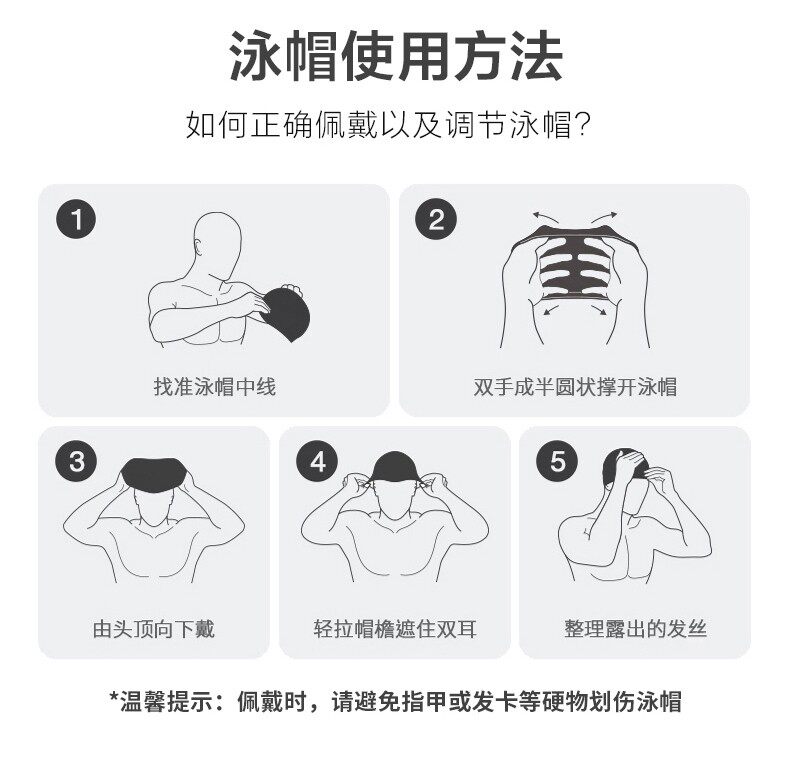 泳帽使用方法

如何正确佩戴以及调节泳帽?

1
找准泳帽中线

2
双手成半圆状撑开泳帽

3
由头顶向下戴

4
轻拉帽檐遮住双耳

5
整理露出的发丝

*温馨提示：佩戴时，请避免指甲或发卡等硬物划伤泳帽