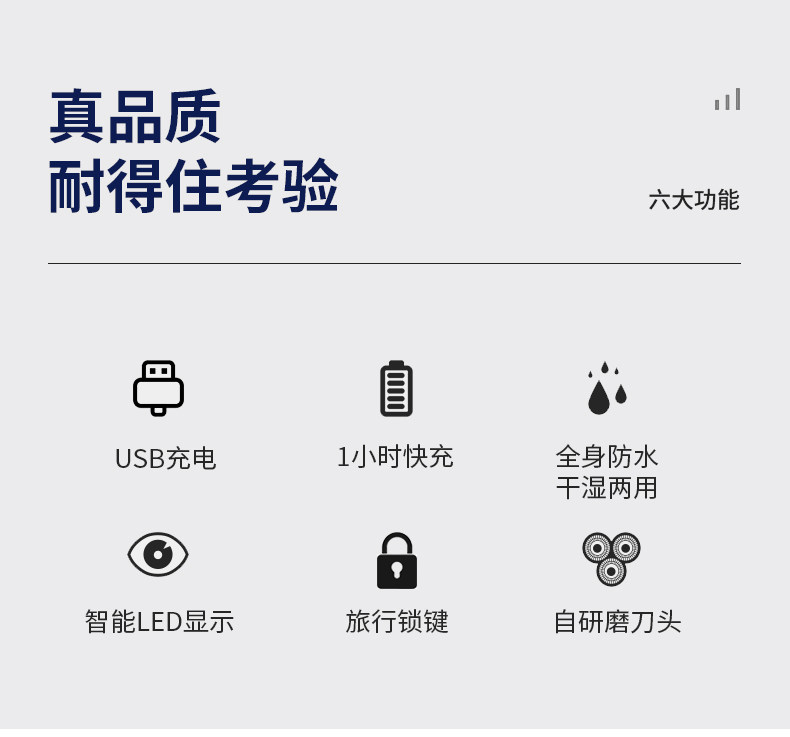 真品质
耐得住考验

六大功能

USB充电

1小时快充

全身防水
干湿两用

智能LED显示

旅行锁键

自研磨刀头