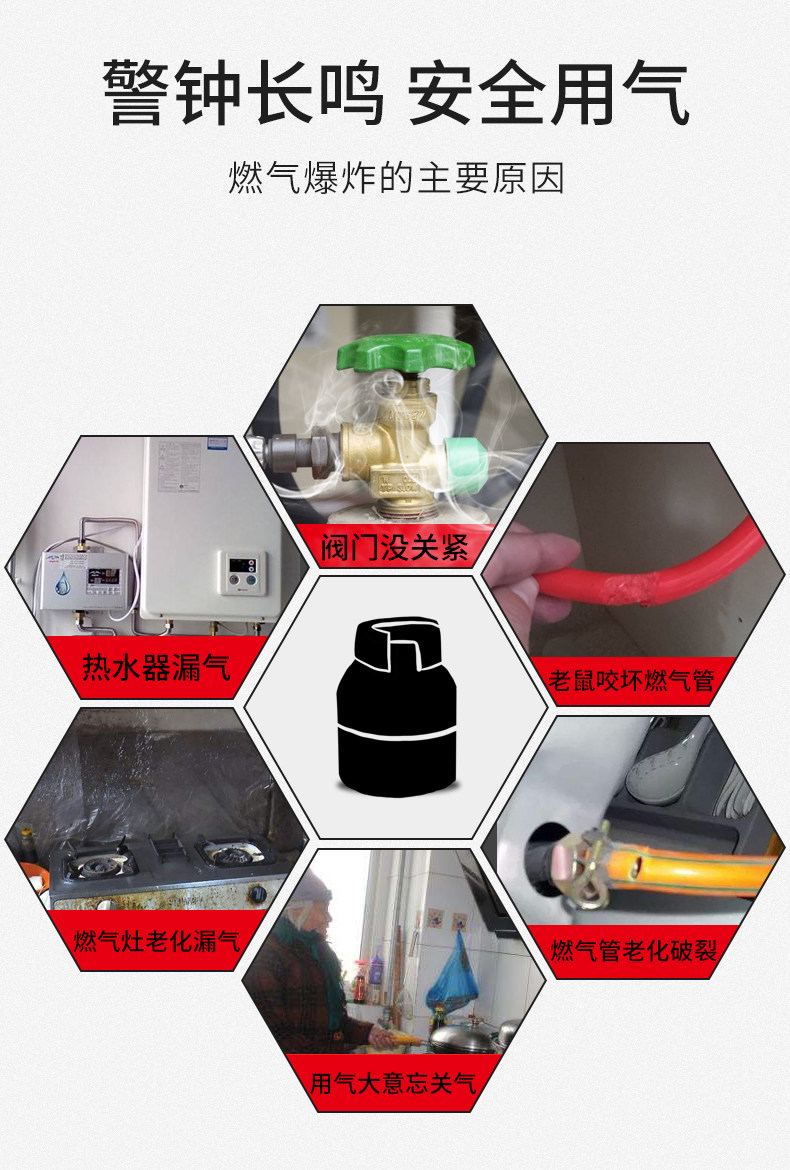 警钟长鸣 安全用气

燃气爆炸的主要原因

阀门没关紧

热水器漏气

老鼠咬坏燃气管

燃气灶老化漏气

燃气管老化破裂

用气大意忘关气