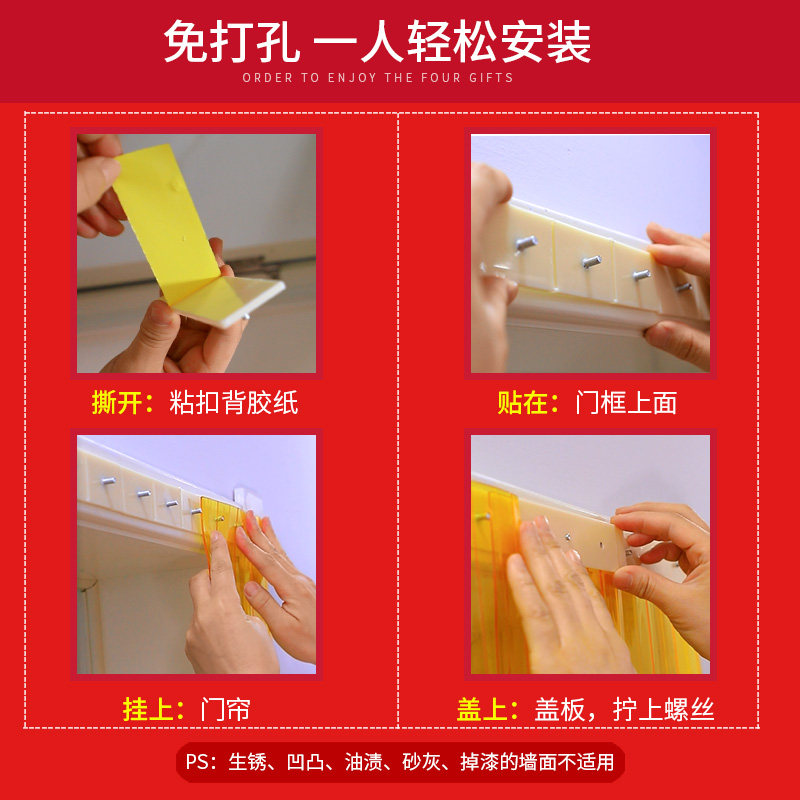 免打孔 一人轻松安装

ORDER TO ENJOY THE FOUR GIFTS

撕开：粘扣背胶纸

贴在：门框上面

挂上：门帘

盖上：盖板，拧上螺丝

PS：生锈、凹凸、油渍、砂灰、掉漆的墙面不适用