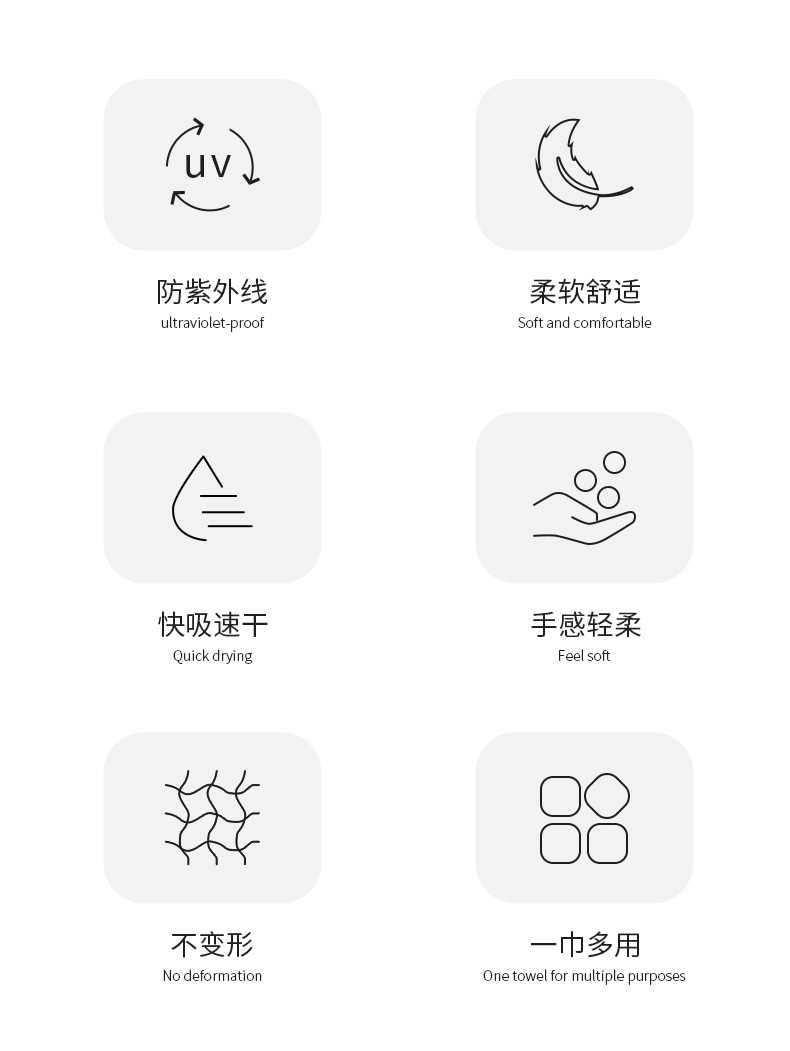 uv

防紫外线
ultraviolet-proof

柔软舒适
Soft and comfortable

快吸速干
Quick drying

手感轻柔
Feel soft

不变形
No deformation

一巾多用
One towel for multiple purposes