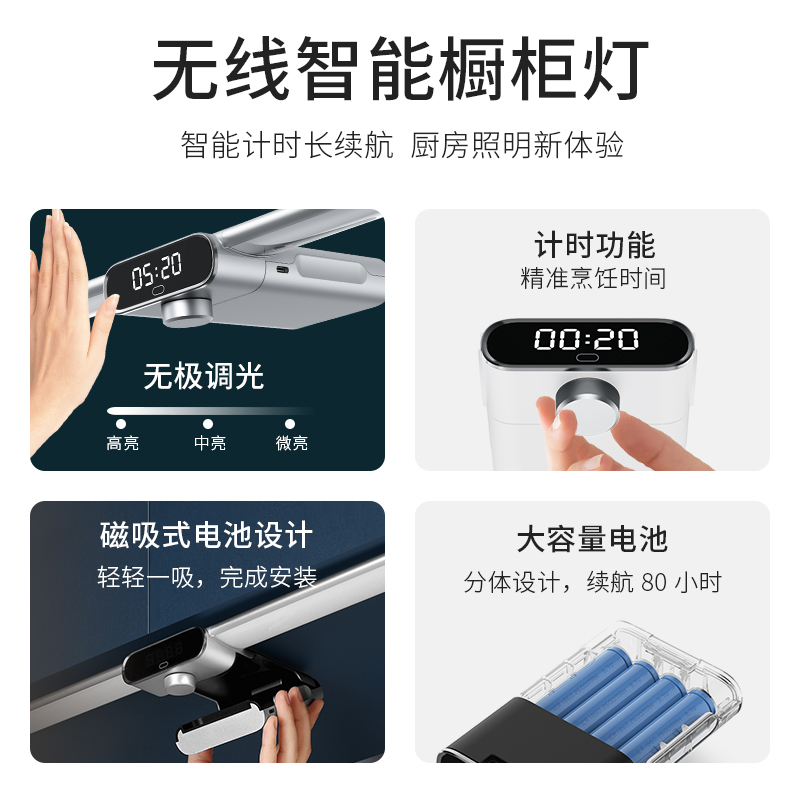 无线智能橱柜灯

智能计时长续航 厨房照明新体验

05:20

无极调光

高亮 中亮 微亮

计时功能

精准烹饪时间

00:20

磁吸式电池设计

轻轻一吸，完成安装

大容量电池

分体设计，续航 80 小时