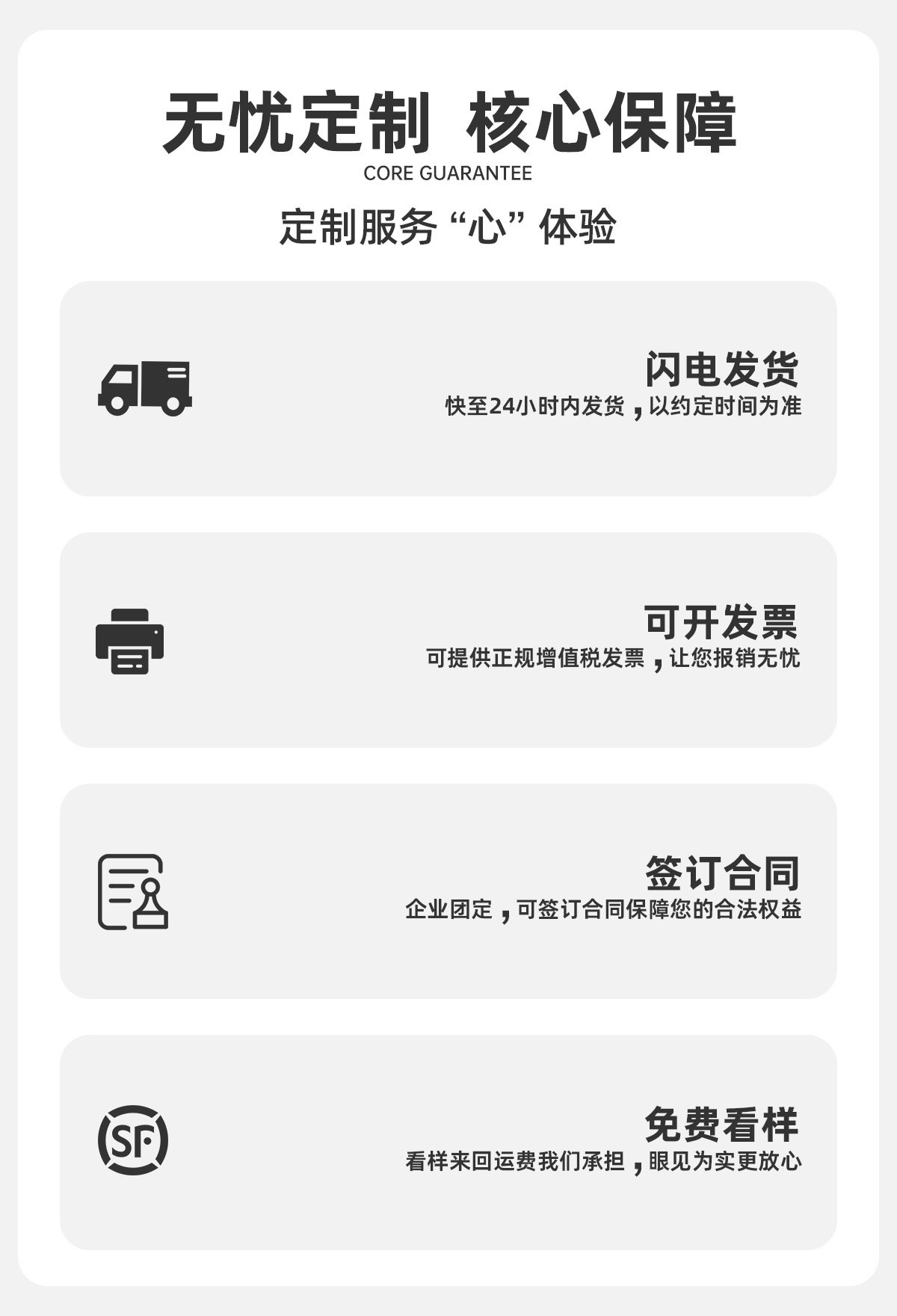 无忧定制 核心保障
CORE GUARANTEE

定制服务“心”体验

闪电发货
快至24小时内发货，以约定时间为准

可开发票
可提供正规增值税发票，让您报销无忧

签订合同
企业团定，可签订合同保障您的合法权益

SF

免费看样
看样来回运费我们承担，眼见为实更放心