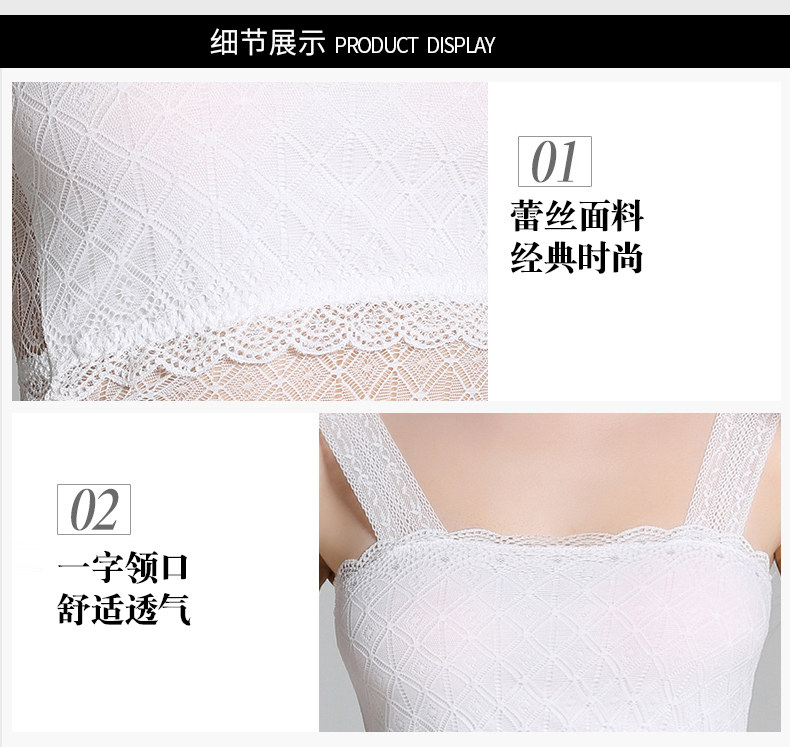 细节展示 PRODUCT DISPLAY

01

蕾丝面料
经典时尚

02

一字领口
舒适透气