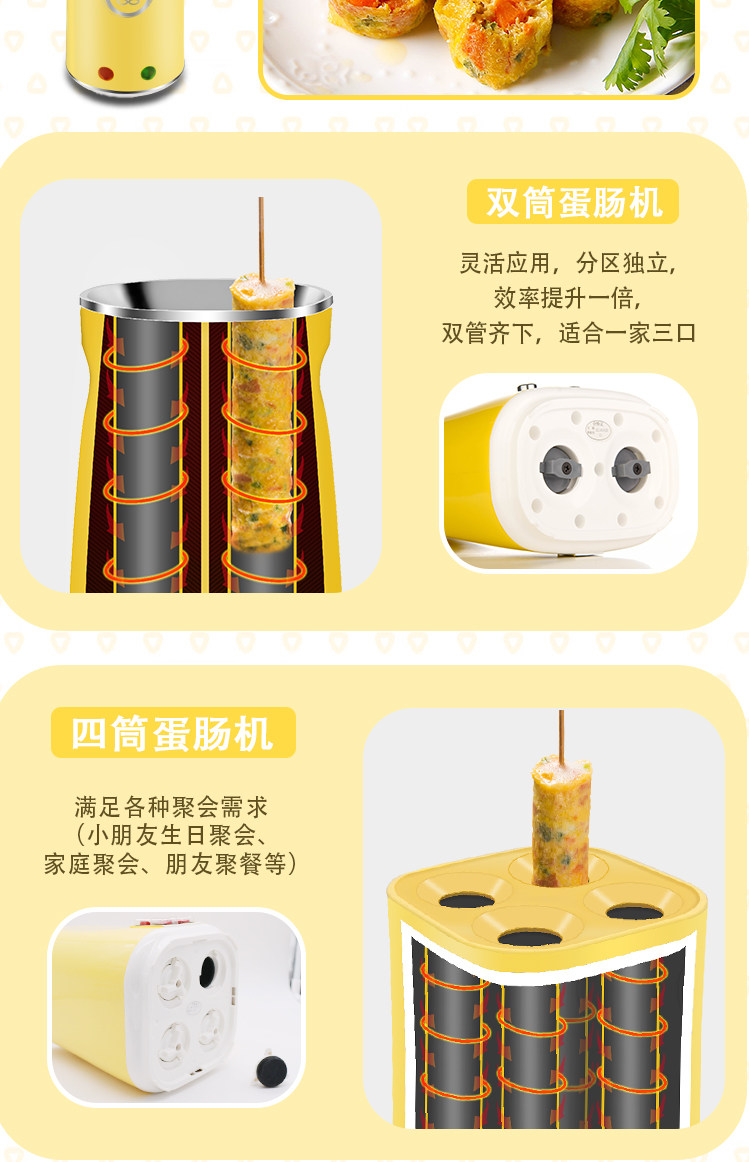 双筒蛋肠机

灵活应用，分区独立，
效率提升一倍，
双管齐下，适合一家三口

四筒蛋肠机

满足各种聚会需求
（小朋友生日聚会、
家庭聚会、朋友聚餐等）