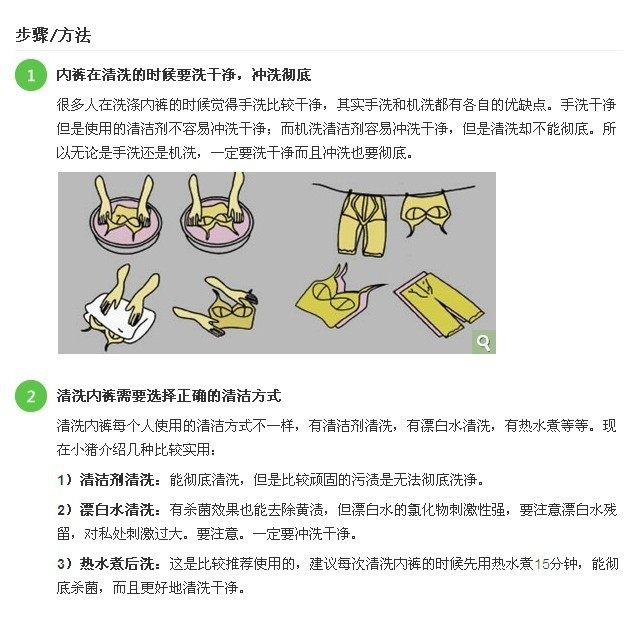 步骤/方法

1 内裤在清洗的时候要洗干净，冲洗彻底

很多人在洗涤内裤的时候觉得手洗比较干净，其实手洗和机洗都有各自的优缺点。手洗干净但是使用的清洁剂不容易冲洗干净；而机洗清洁剂容易冲洗干净，但是清洗却不能彻底。所以无论是手洗还是机洗，一定要洗干净而且冲洗也要彻底。

2 清洗内裤需要选择正确的清洁方式

清洗内裤每个人使用的清洁方式不一样，有清洁剂清洗，有漂白水清洗，有热水煮等等。现在小猪介绍几种比较实用：

1）清洁剂清洗：能彻底清洗，但是比较顽固的污渍是无法彻底洗净。

2）漂白水清洗：有杀菌效果也能去除黄渍，但漂白水的氯化物刺激性强，要注意漂白水残留，对私处刺激过大。要注意。一定要冲洗干净。

3）热水煮后洗：这是比较推荐使用的，建议每次清洗内裤的时候先用热水煮15分钟，能彻底杀菌，而且更好地清洗干净。