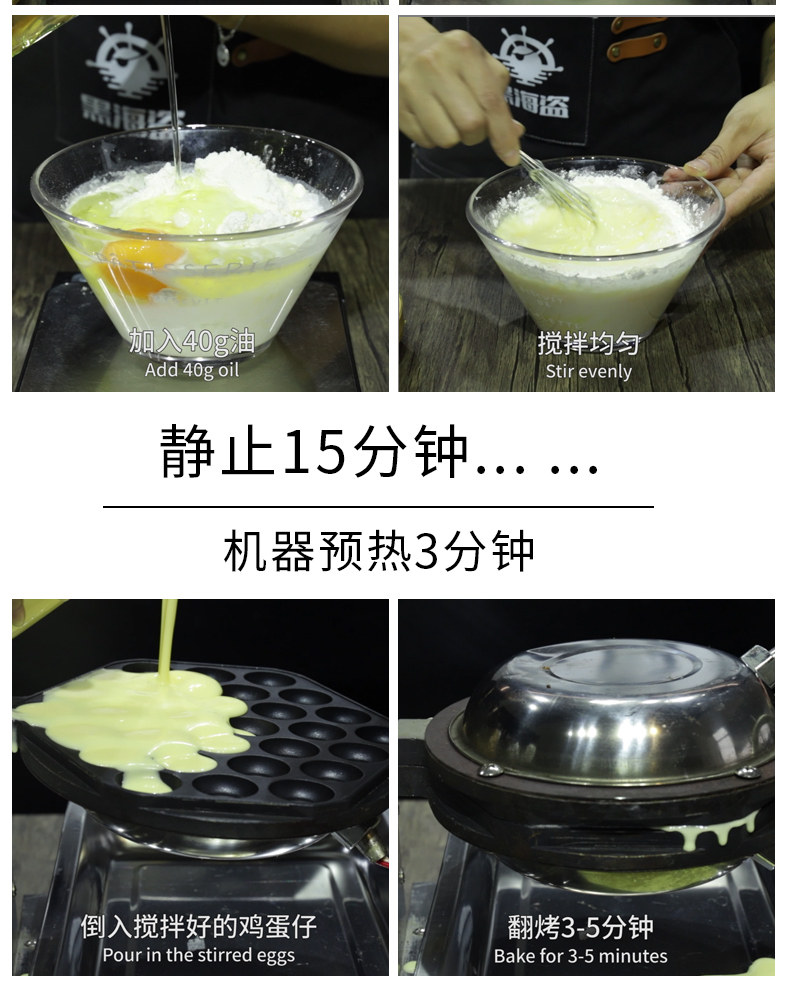 黑海盗

加入40g油
Add 40g oil

黑海盗

搅拌均匀
Stir evenly

静止15分钟... ...

机器预热3分钟

倒入搅拌好的鸡蛋仔
Pour in the stirred eggs

翻烤3-5分钟
Bake for 3-5 minutes