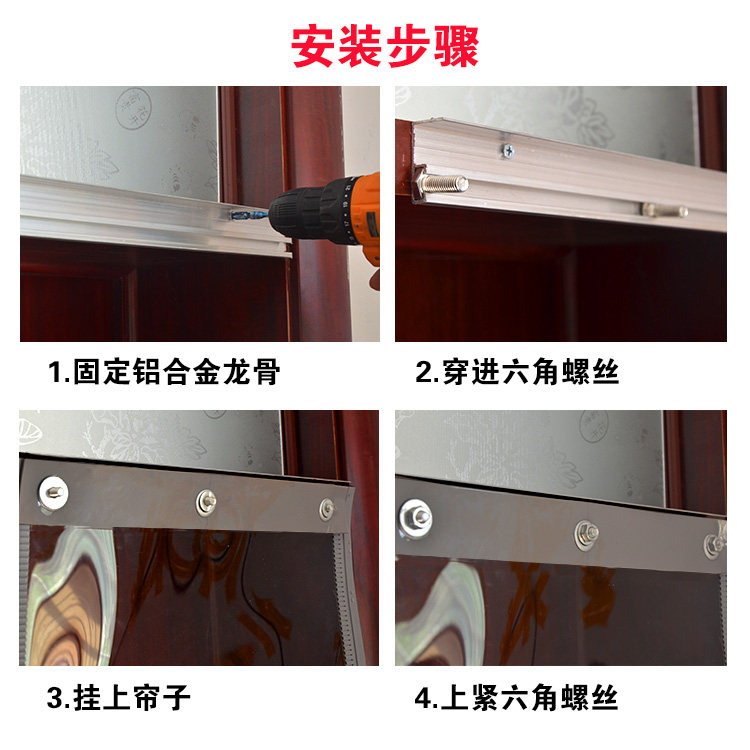 安装步骤

1.固定铝合金龙骨

2.穿进六角螺丝

3.挂上帘子

4.上紧六角螺丝