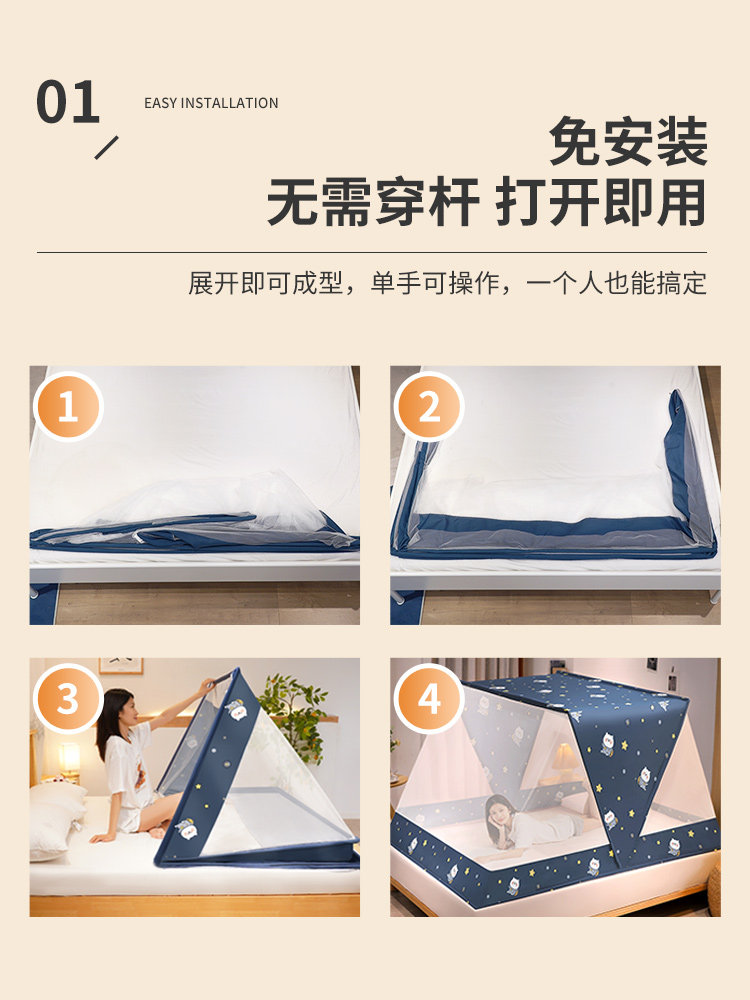 01

EASY INSTALLATION

免安装
无需穿杆 打开即用

展开即可成型，单手可操作，一个人也能搞定

1

2

3

4