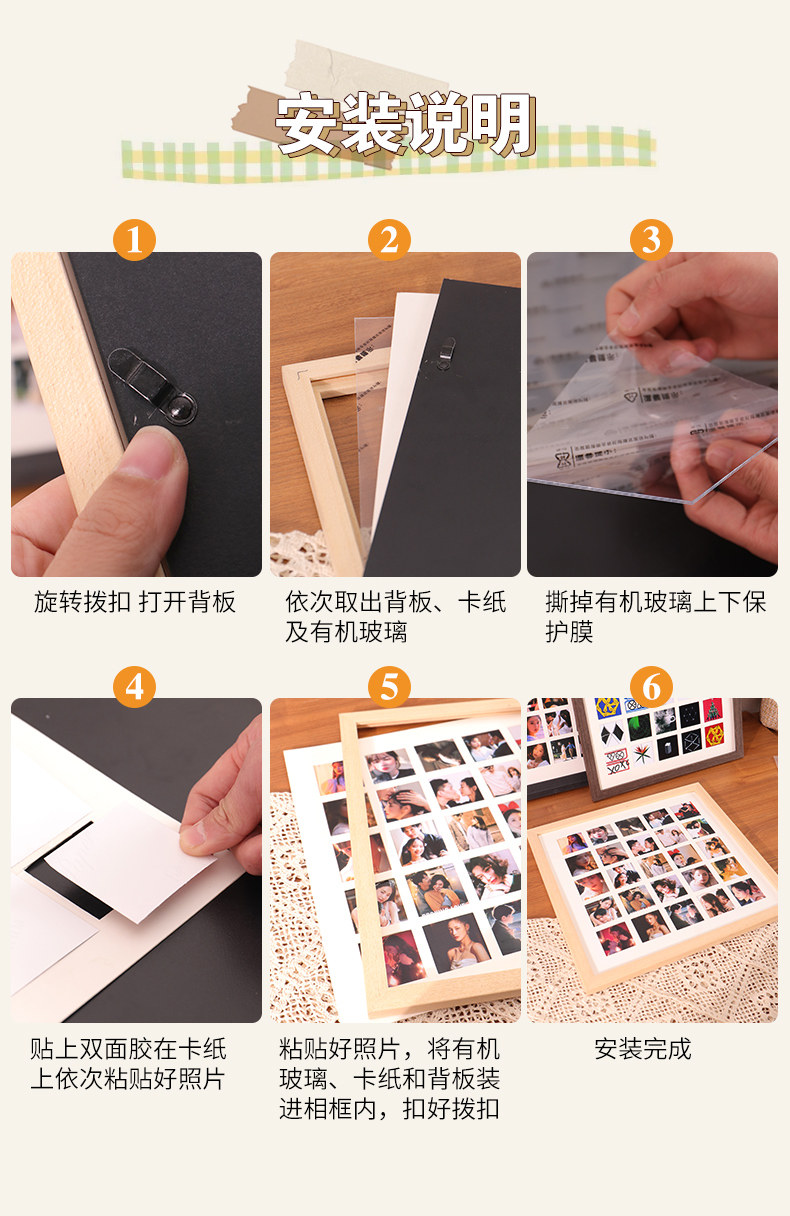 安装说明

1

旋转拨扣 打开背板

2

依次取出背板、卡纸及有机玻璃

3

撕掉有机玻璃上下保护膜

4

贴上双面胶在卡纸上依次粘贴好照片

5

粘贴好照片，将有机玻璃、卡纸和背板装进相框内，扣好拨扣

6

安装完成