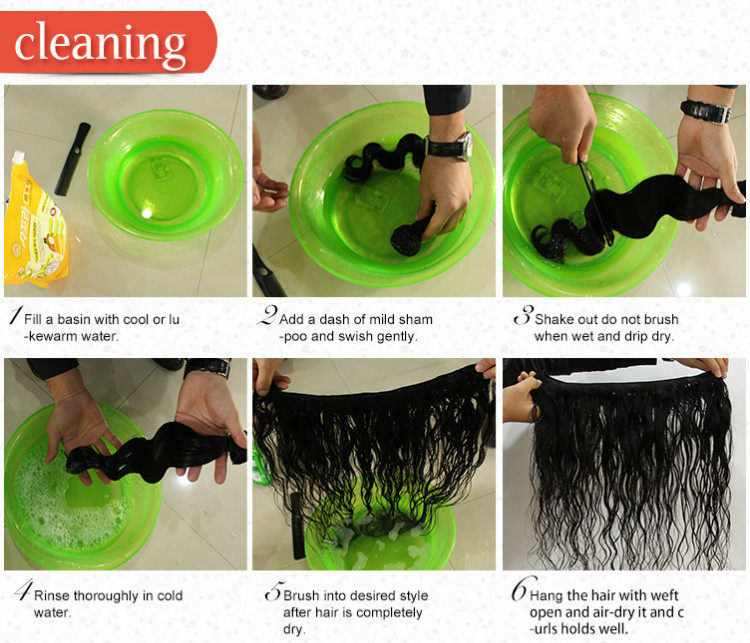 cleaning

1 Fill a basin with cool or lu-kewarm water.

2 Add a dash of mild sham-poo and swish gently.

3 Shake out do not brush when wet and drip dry.

4 Rinse thoroughly in cold water.

5 Brush into desired style after hair is completely dry.

6 Hang the hair with weft open and air-dry it and c-urls holds well.