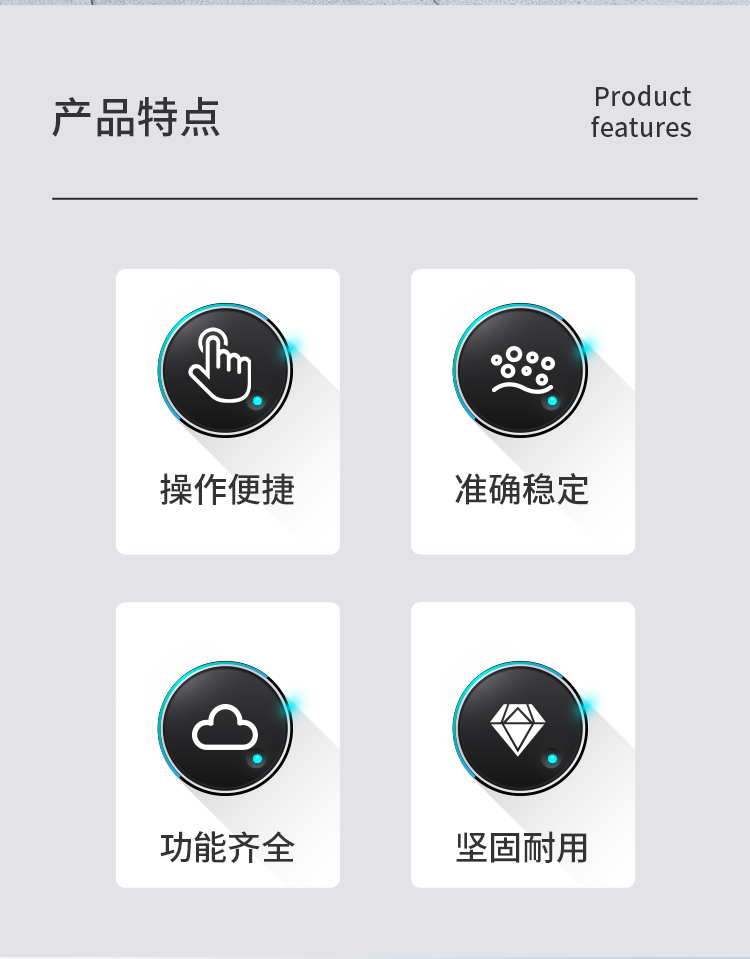 产品特点

Product
features

操作便捷

准确稳定

功能齐全

坚固耐用