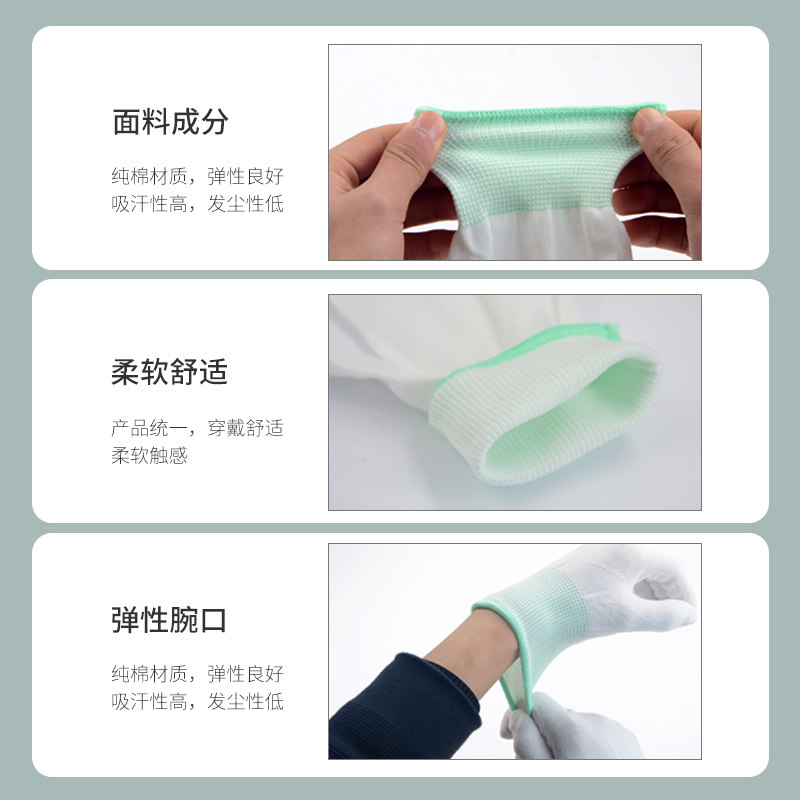 面料成分

纯棉材质，弹性良好
吸汗性高，发尘性低

柔软舒适

产品统一，穿戴舒适
柔软触感

弹性腕口

纯棉材质，弹性良好
吸汗性高，发尘性低