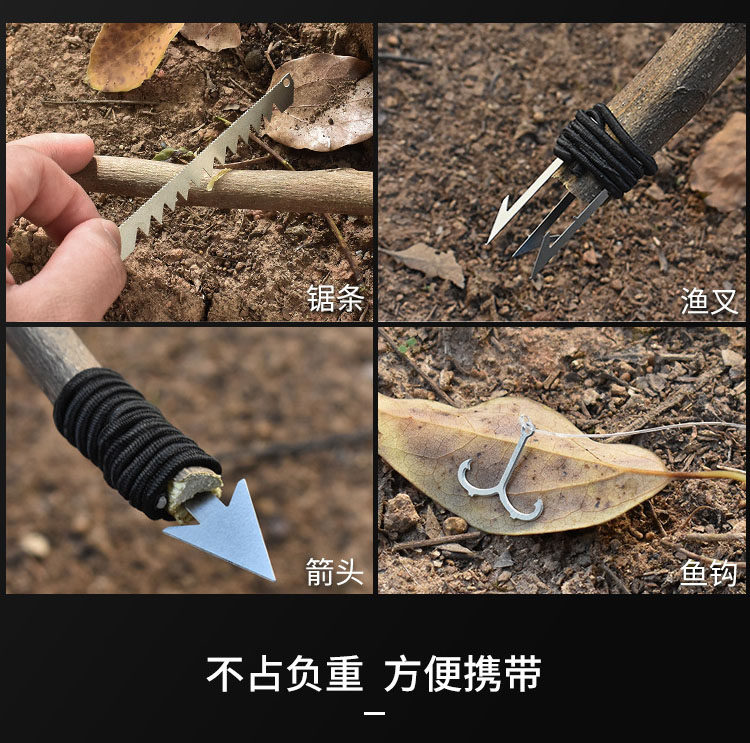 锯条

渔叉

箭头

鱼钩

不占负重 方便携带