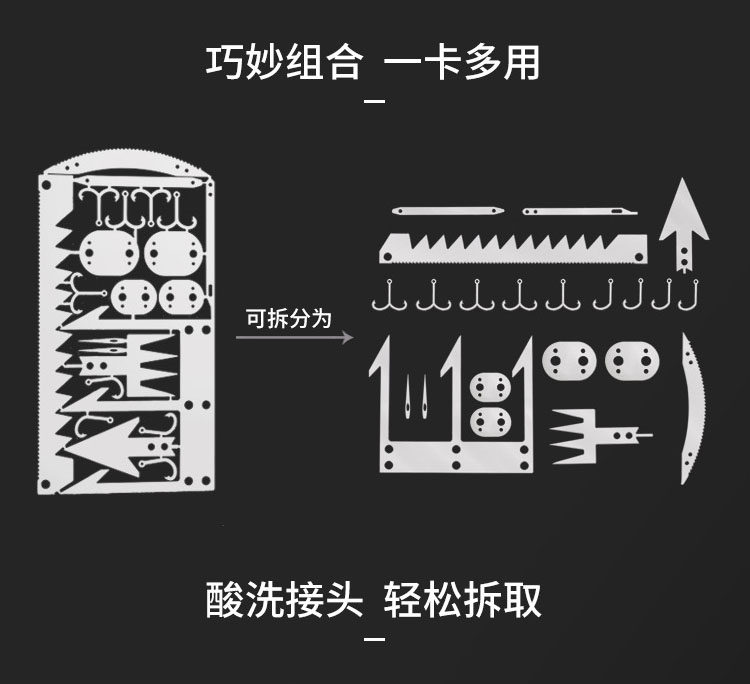 巧妙组合 一卡多用

可拆分为

酸洗接头 轻松拆取