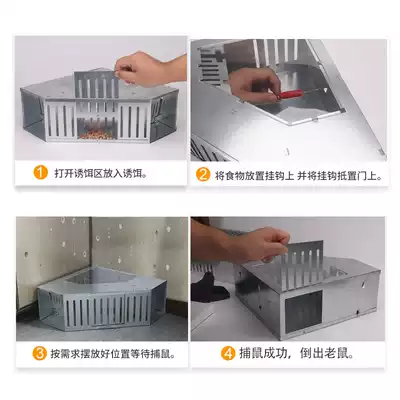 1 打开诱饵区放入诱饵。

2 将食物放置挂钩上 并将挂钩抵置门上。

3 按需求摆放好位置等待捕鼠。

4 捕鼠成功，倒出老鼠。