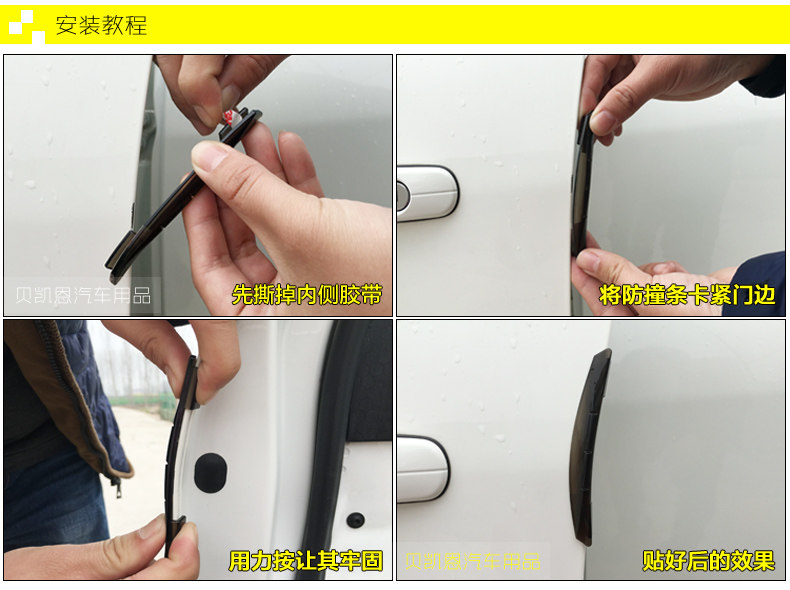 安装教程

贝凯恩汽车用品

先撕掉内侧胶带

将防撞条卡紧门边

用力按让其牢固

贝凯恩汽车用品

贴好后的效果