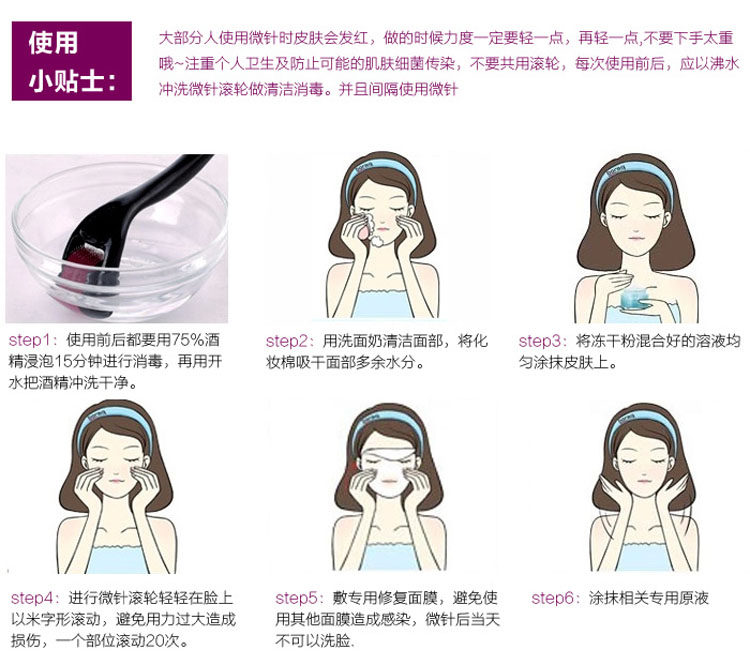 使用小贴士：

大部分人使用微针时皮肤会发红，做的时候力度一定要轻一点，再轻一点,不要下手太重哦~注重个人卫生及防止可能的肌肤细菌传染，不要共用滚轮，每次使用前后，应以沸水冲洗微针滚轮做清洁消毒。并且间隔使用微针

step1：使用前后都要用75%酒精浸泡15分钟进行消毒，再用开水把酒精冲洗干净。

step2：用洗面奶清洁面部，将化妆棉吸干面部多余水分。

step3：将冻干粉混合好的溶液均匀涂抹皮肤上。

step4：进行微针滚轮轻轻在脸上以米字形滚动，避免用力过大造成损伤，一个部位滚动20次。

step5：敷专用修复面膜，避免使用其他面膜造成感染，微针后当天不可以洗脸.

step6：涂抹相关专用原液