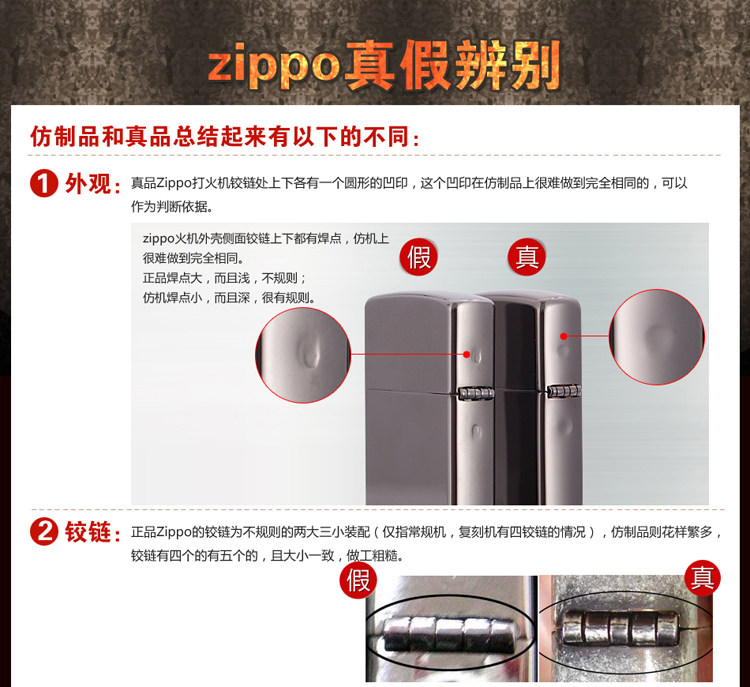 zippo真假辨别

仿制品和真品总结起来有以下的不同：

1 外观：真品Zippo打火机铰链处上下各有一个圆形的凹印，这个凹印在仿制品上很难做到完全相同的，可以作为判断依据。

zippo火机外壳侧面铰链上下都有焊点，仿机上很难做到完全相同。
正品焊点大，而且浅，不规则；
仿机焊点小，而且深，很有规则。

假

真

2 铰链：正品Zippo的铰链为不规则的两大三小装配（仅指常规机，复刻机有四铰链的情况），仿制品则花样繁多，铰链有四个的有五个的，且大小一致，做工粗糙。

假

真