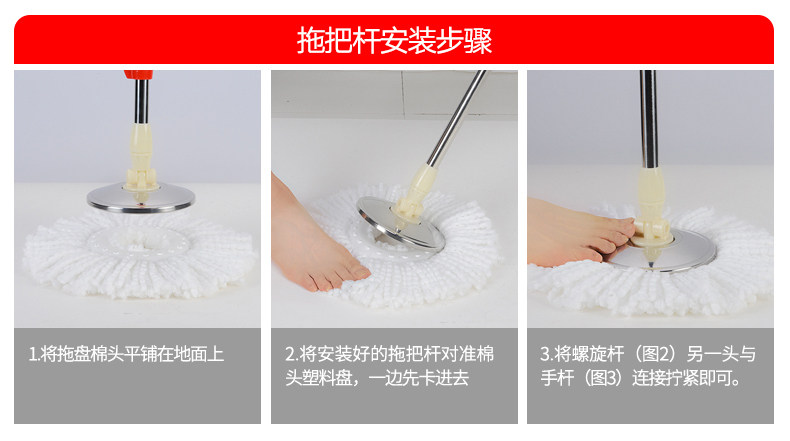 拖把杆安装步骤

1.将拖盘棉头平铺在地面上

2.将安装好的拖把杆对准棉头塑料盘，一边先卡进去

3.将螺旋杆（图2）另一头与手杆（图3）连接拧紧即可。