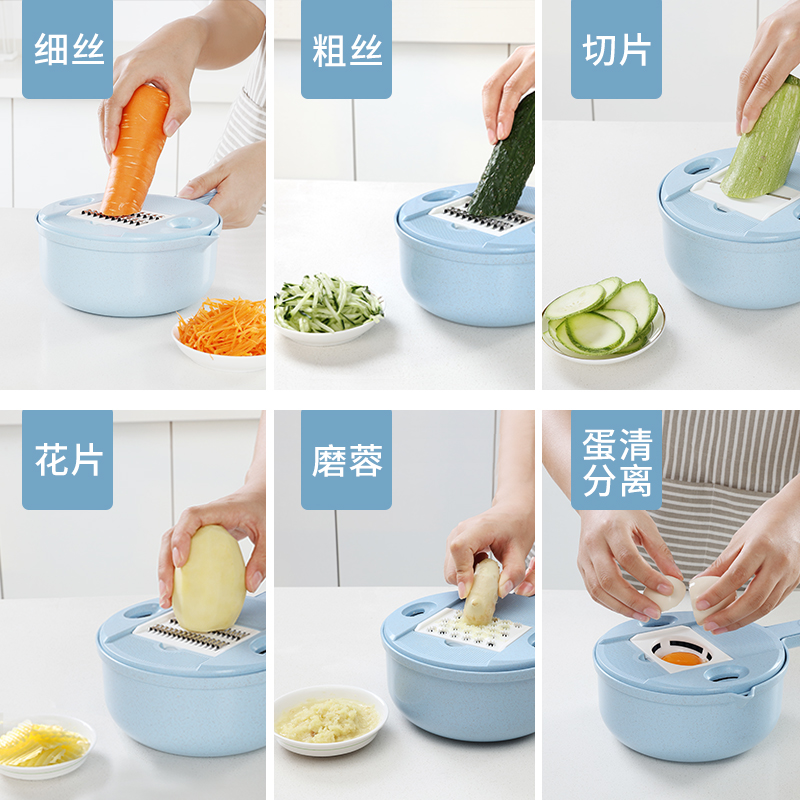 细丝

粗丝

切片

花片

磨蓉

蛋清分离