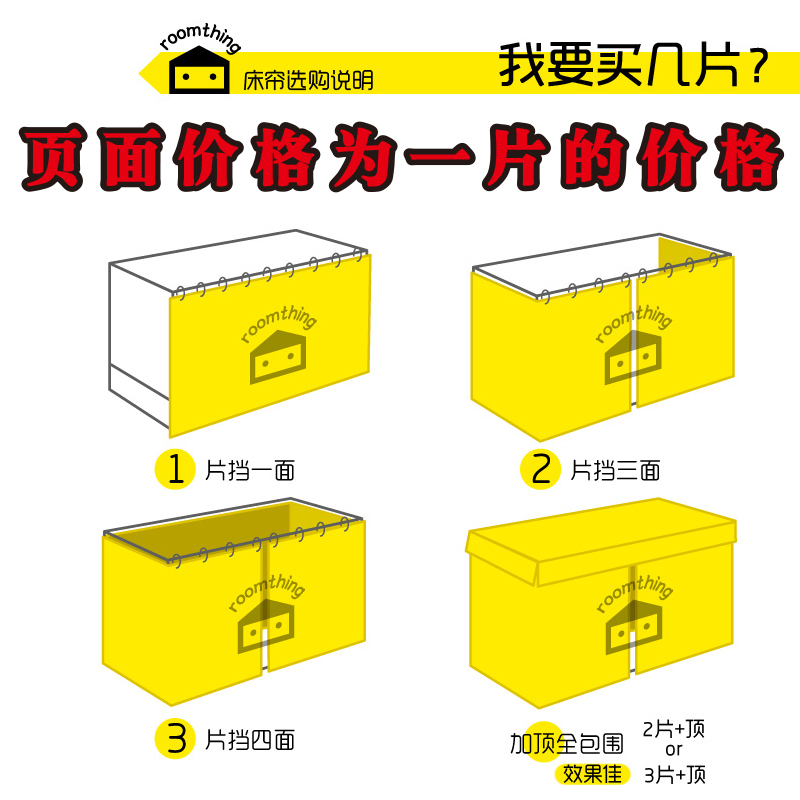 roomthing

床帘选购说明

我要买几片？

页面价格为一片的价格

roomthing

roomthing

1 片挡一面

2 片挡三面

roomthing

roomthing

3 片挡四面

加顶全包围

效果佳

2片+顶
or
3片+顶