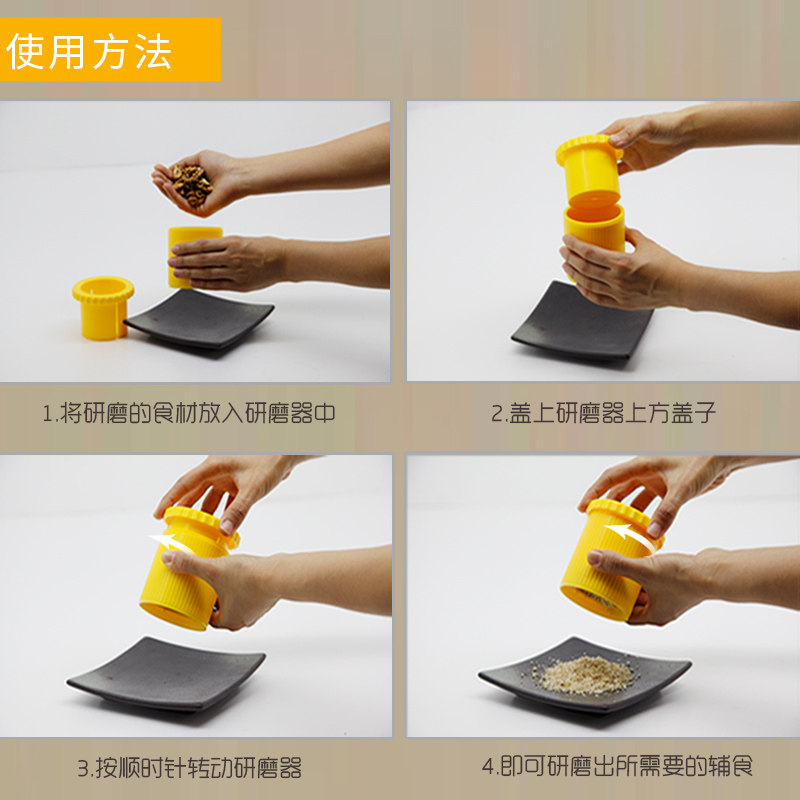 使用方法

1.将研磨的食材放入研磨器中

2.盖上研磨器上方盖子

3.按顺时针转动研磨器

4.即可研磨出所需要的辅食