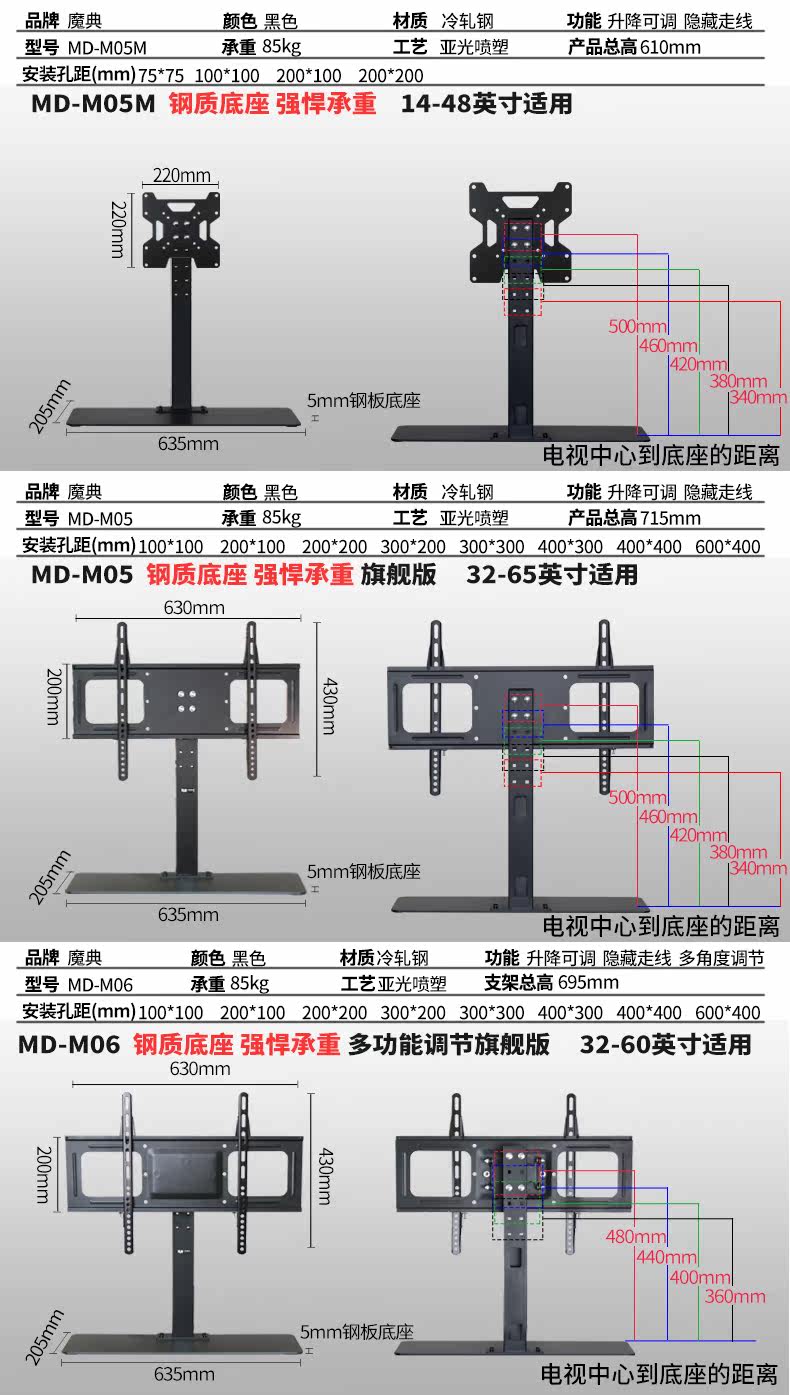 品牌 魔典　颜色 黑色　材质 冷轧钢　功能 升降可调 隐藏走线
型号 MD-M05M　承重 85kg　工艺 亚光喷塑　产品总高 610mm
安装孔距(mm) 75*75 100*100 200*100 200*200

MD-M05M 钢质底座 强悍承重 14-48英寸适用

220mm
220mm
205mm
635mm
5mm钢板底座
500mm
460mm
420mm
380mm
340mm
电视中心到底座的距离

品牌 魔典　颜色 黑色　材质 冷轧钢　功能 升降可调 隐藏走线
型号 MD-M05　承重 85kg　工艺 亚光喷塑　产品总高 715mm
安装孔距(mm) 100*100 200*100 200*200 300*200 300*300 400*300 400*400 600*400

MD-M05 钢质底座 强悍承重 旗舰版 32-65英寸适用

630mm
200mm
430mm
205mm
635mm
5mm钢板底座
500mm
460mm
420mm
380mm
340mm
电视中心到底座的距离

品牌 魔典　颜色 黑色　材质 冷轧钢　功能 升降可调 隐藏走线 多角度调节
型号 MD-M06　承重 85kg　工艺 亚光喷塑　支架总高 695mm
安装孔距(mm) 100*100 200*100 200*200 300*200 300*300 400*300 400*400 600*400

MD-M06 钢质底座 强悍承重 多功能调节旗舰版 32-60英寸适用

630mm
200mm
430mm
205mm
635mm
5mm钢板底座
480mm
440mm
400mm
360mm
电视中心到底座的距离