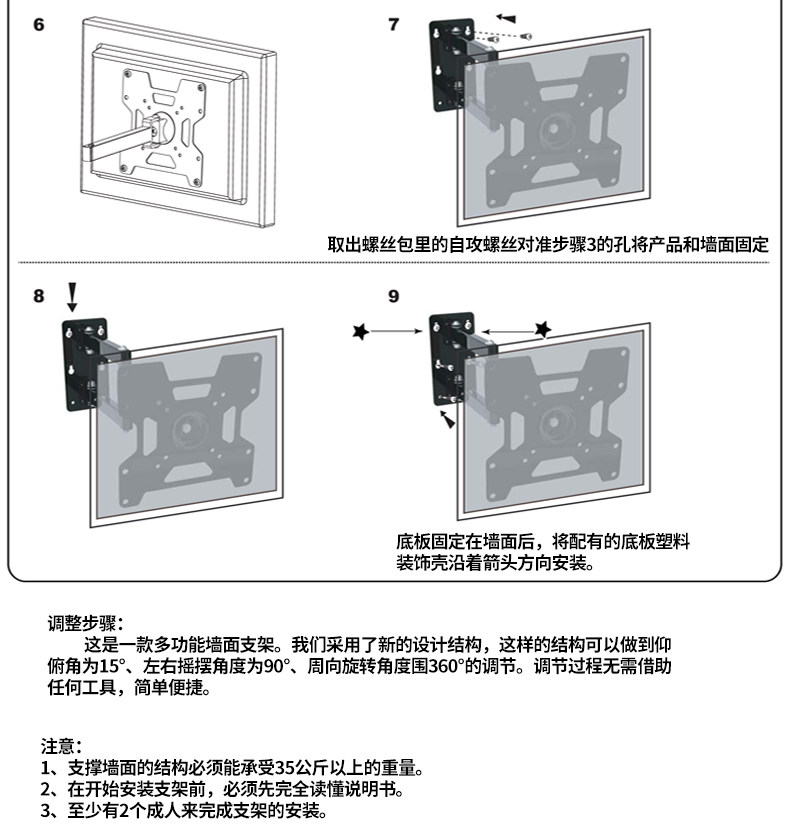 6

7

取出螺丝包里的自攻螺丝对准步骤3的孔将产品和墙面固定

8

9

底板固定在墙面后，将配有的底板塑料装饰壳沿着箭头方向安装。

调整步骤：

这是一款多功能墙面支架。我们采用了新的设计结构，这样的结构可以做到仰俯角为15°、左右摇摆角度为90°、周向旋转角度围360°的调节。调节过程无需借助任何工具，简单便捷。

注意：
1、支撑墙面的结构必须能承受35公斤以上的重量。
2、在开始安装支架前，必须先完全读懂说明书。
3、至少有2个成人来完成支架的安装。