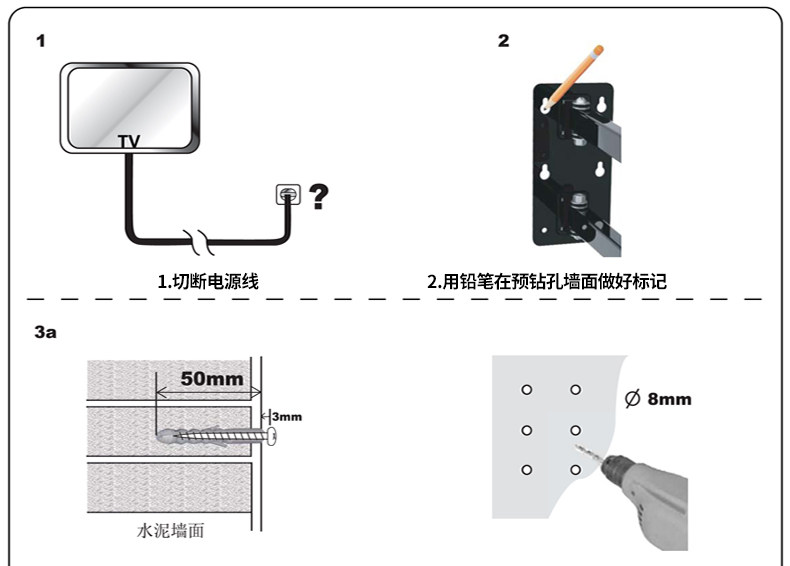 1

TV

?

1.切断电源线

2

2.用铅笔在预钻孔墙面做好标记

3a

50mm

3mm

水泥墙面

∅ 8mm