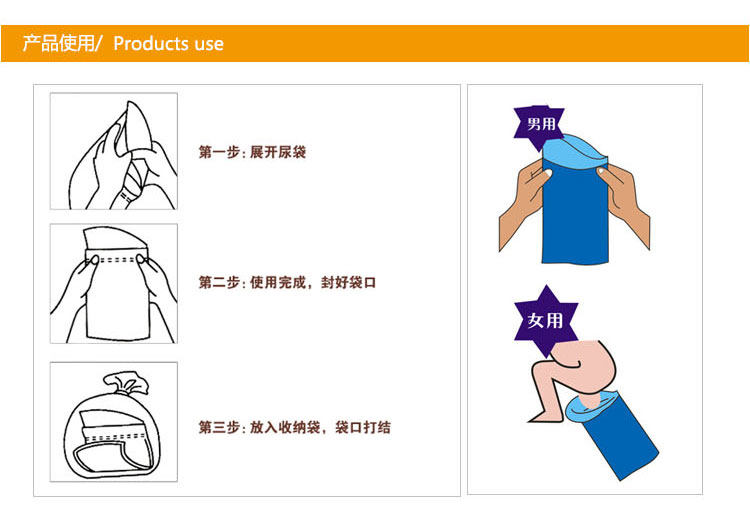 产品使用/ Products use

第一步: 展开尿袋

第二步: 使用完成，封好袋口

第三步: 放入收纳袋，袋口打结

男用

女用