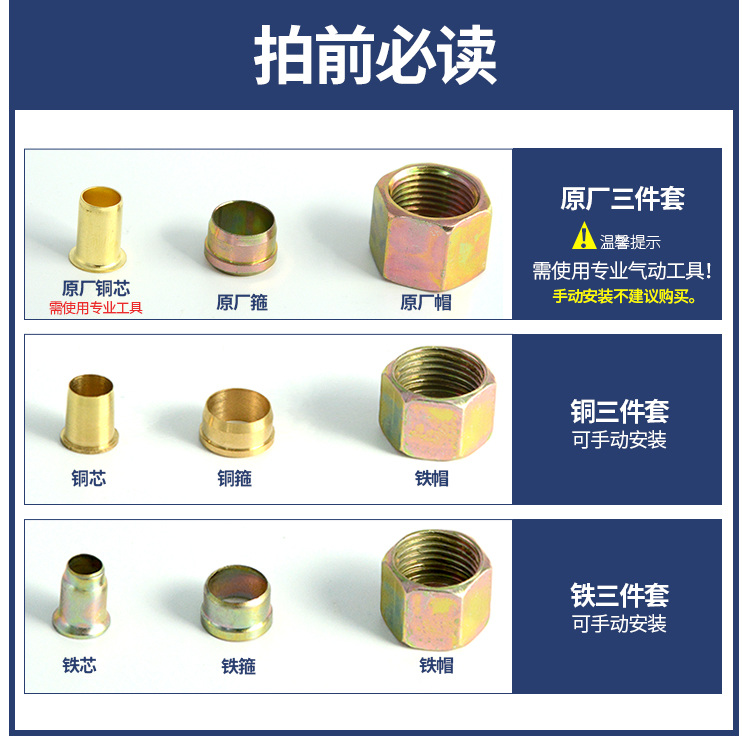 拍前必读

原厂铜芯
需使用专业工具

原厂箍

原厂帽

原厂三件套

温馨提示

需使用专业气动工具!

手动安装不建议购买。

铜芯

铜箍

铁帽

铜三件套
可手动安装

铁芯

铁箍

铁帽

铁三件套
可手动安装