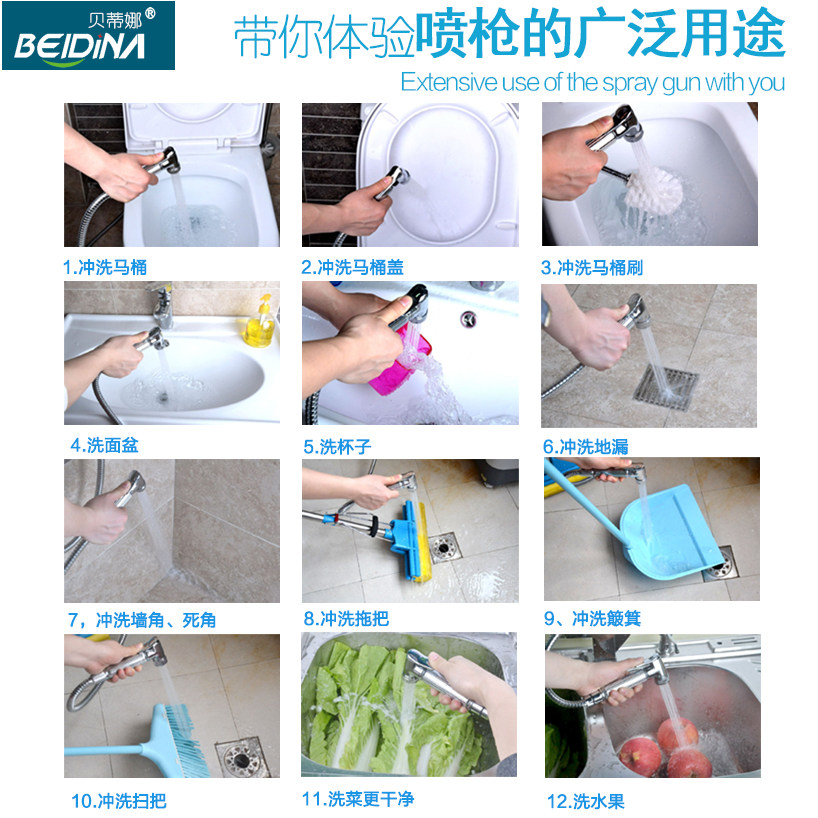 贝蒂娜®
BEIDINA

带你体验喷枪的广泛用途
Extensive use of the spray gun with you

1.冲洗马桶

2.冲洗马桶盖

3.冲洗马桶刷

4.洗面盆

5.洗杯子

6.冲洗地漏

7，冲洗墙角、死角

8.冲洗拖把

9、冲洗簸箕

10.冲洗扫把

11.洗菜更干净

12.洗水果