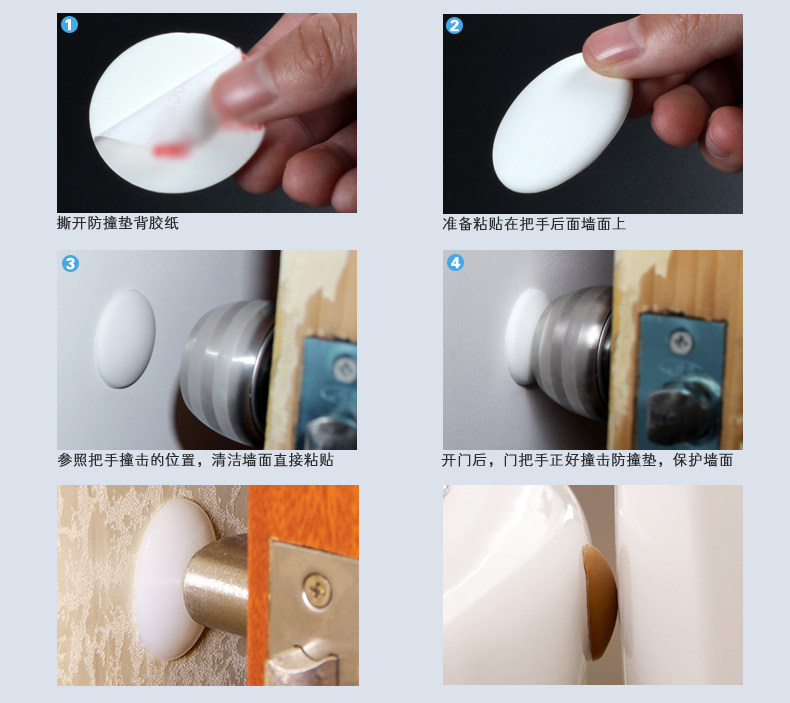 1
撕开防撞垫背胶纸

2
准备粘贴在把手后面墙面上

3
参照把手撞击的位置，清洁墙面直接粘贴

4
开门后，门把手正好撞击防撞垫，保护墙面