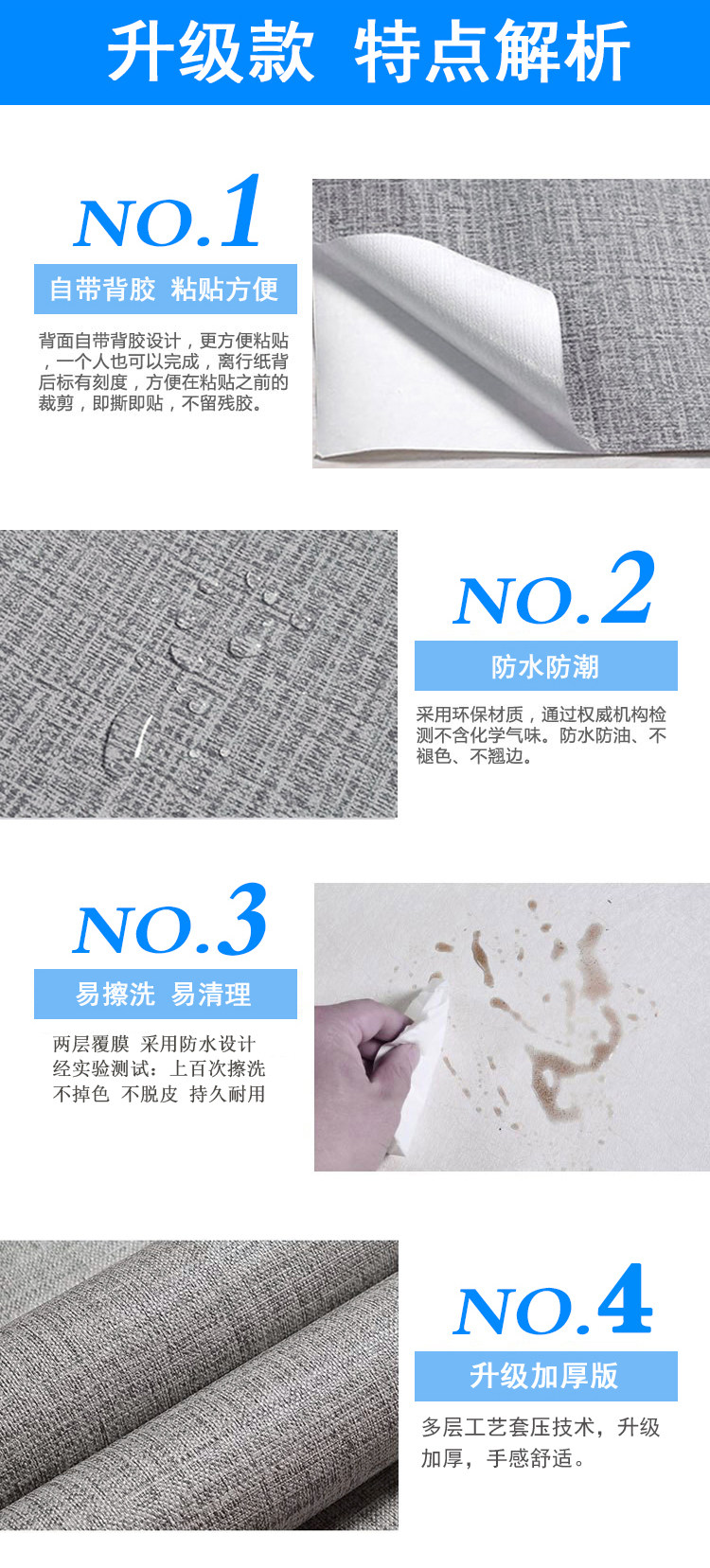 升级款 特点解析

NO.1

自带背胶 粘贴方便

背面自带背胶设计，更方便粘贴，一个人也可以完成，离行纸背后标有刻度，方便在粘贴之前的裁剪，即撕即贴，不留残胶。

NO.2

防水防潮

采用环保材质，通过权威机构检测不含化学气味。防水防油、不褪色、不翘边。

NO.3

易擦洗 易清理

两层覆膜 采用防水设计
经实验测试：上百次擦洗
不掉色 不脱皮 持久耐用

NO.4

升级加厚版

多层工艺套压技术，升级加厚，手感舒适。