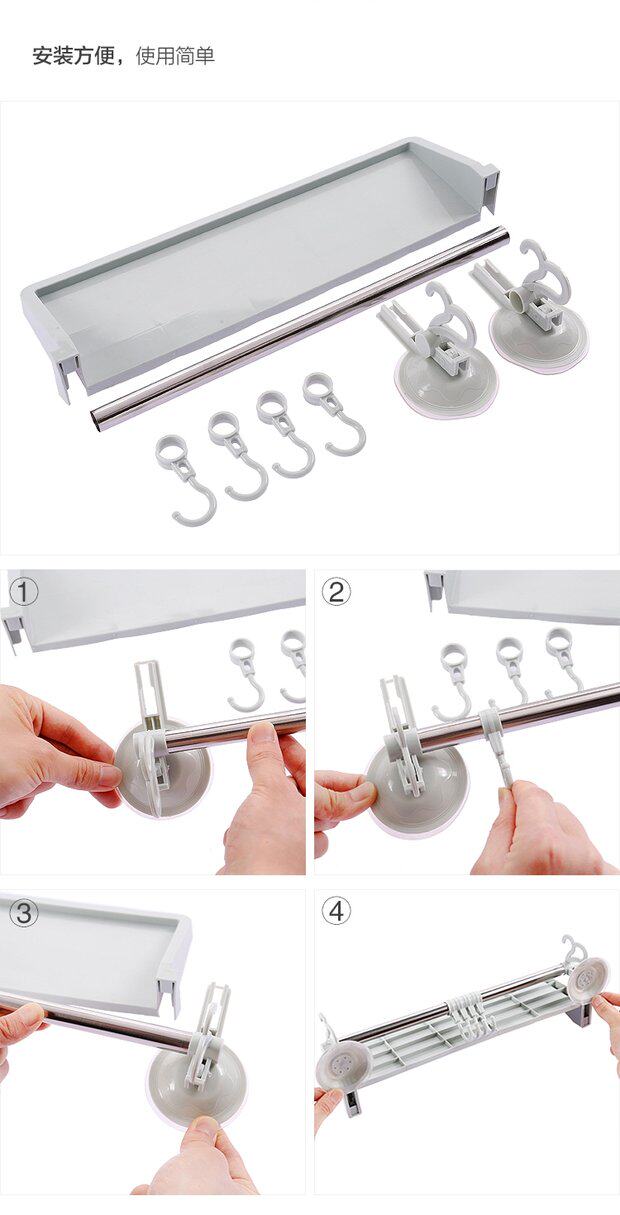 安装方便，使用简单

①

②

③

④